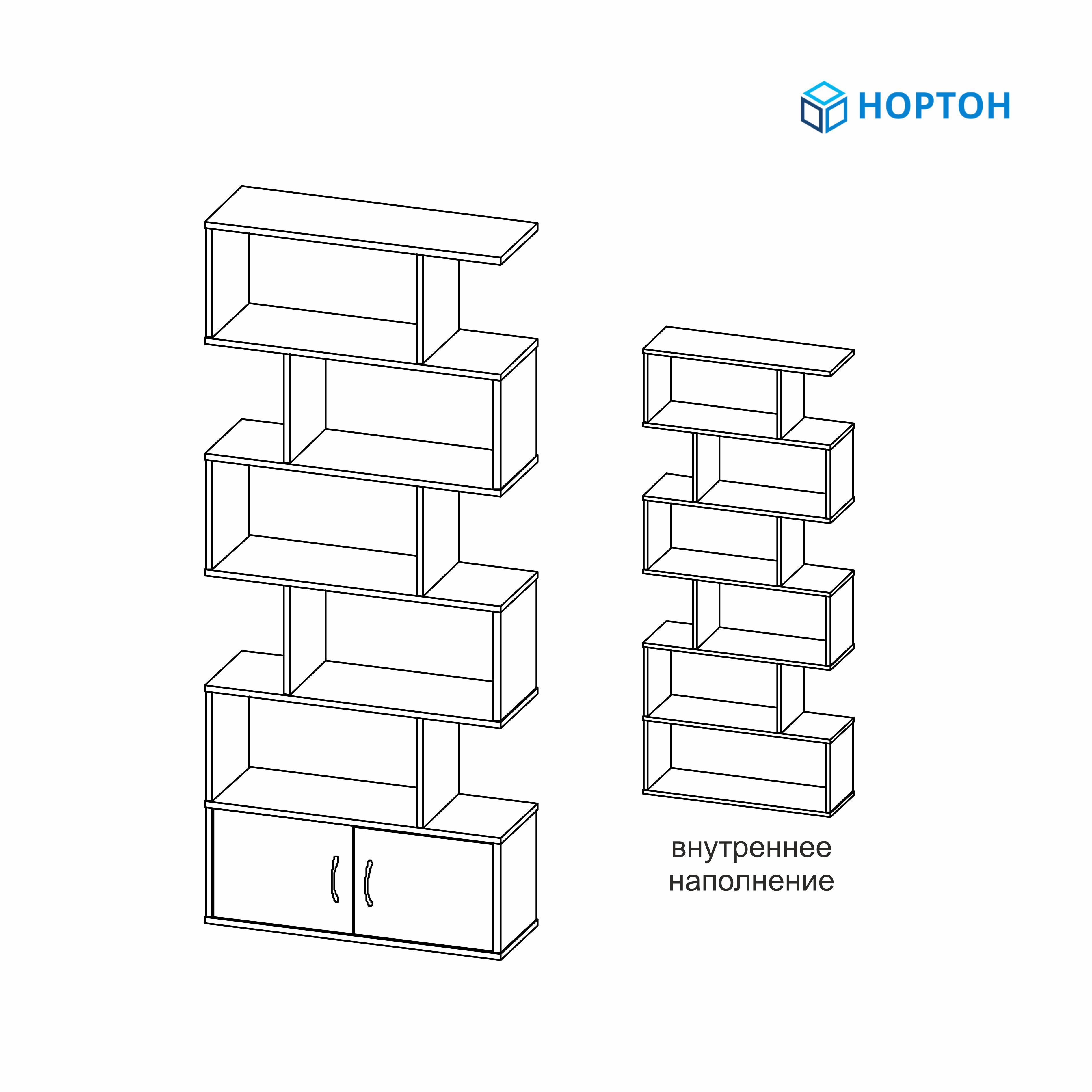 НОРТОН

внутреннее наполнение