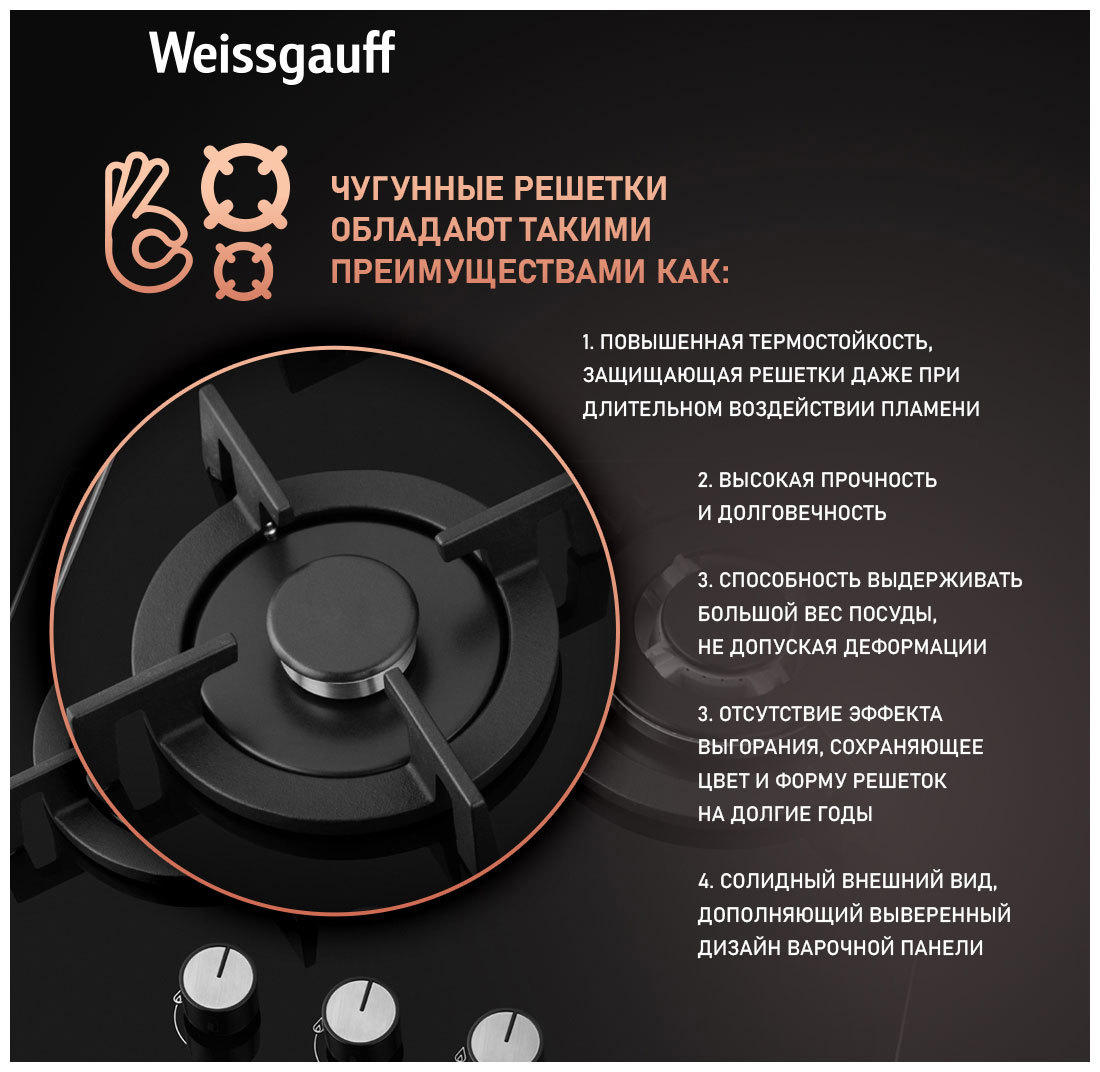 Weissgauff

ЧУГУННЫЕ РЕШЕТКИ ОБЛАДАЮТ ТАКИМИ ПРЕИМУЩЕСТВАМИ КАК:

1. ПОВЫШЕННАЯ ТЕРМОСТОЙКОСТЬ, ЗАЩИЩАЮЩАЯ РЕШЕТКИ ДАЖЕ ПРИ ДЛИТЕЛЬНОМ ВОЗДЕЙСТВИИ ПЛАМЕНИ

2. ВЫСОКАЯ ПРОЧНОСТЬ И ДОЛГОВЕЧНОСТЬ

3. СПОСОБНОСТЬ ВЫДЕРЖИВАТЬ БОЛЬШОЙ ВЕС ПОСУДЫ, НЕ ДОПУСКАЯ ДЕФОРМАЦИИ

3. ОТСУТСТВИЕ ЭФФЕКТА ВЫГОРАНИЯ, СОХРАНЯЮЩЕЕ ЦВЕТ И ФОРМУ РЕШЕТОК НА ДОЛГИЕ ГОДЫ

4. СОЛИДНЫЙ ВНЕШНИЙ ВИД, ДОПОЛНЯЮЩИЙ ВЫВЕРЕННЫЙ ДИЗАЙН ВАРОЧНОЙ ПАНЕЛИ