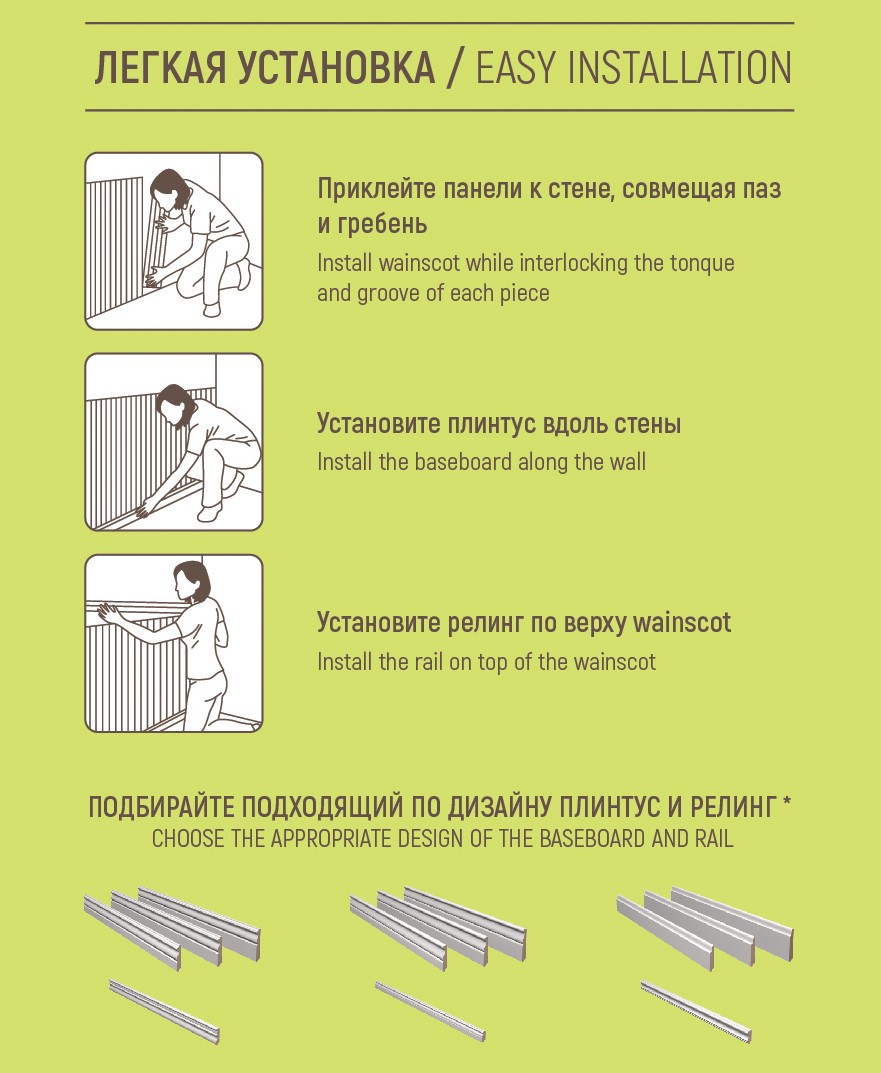 ЛЕГКАЯ УСТАНОВКА / EASY INSTALLATION

Приклейте панели к стене, совмещая паз и гребень
Install wainscot while interlocking the tonque and groove of each piece

Установите плинтус вдоль стены
Install the baseboard along the wall

Установите релинг по верху wainscot
Install the rail on top of the wainscot

ПОДБИРАЙТЕ ПОДХОДЯЩИЙ ПО ДИЗАЙНУ ПЛИНТУС И РЕЛИНГ *
CHOOSE THE APPROPRIATE DESIGN OF THE BASEBOARD AND RAIL