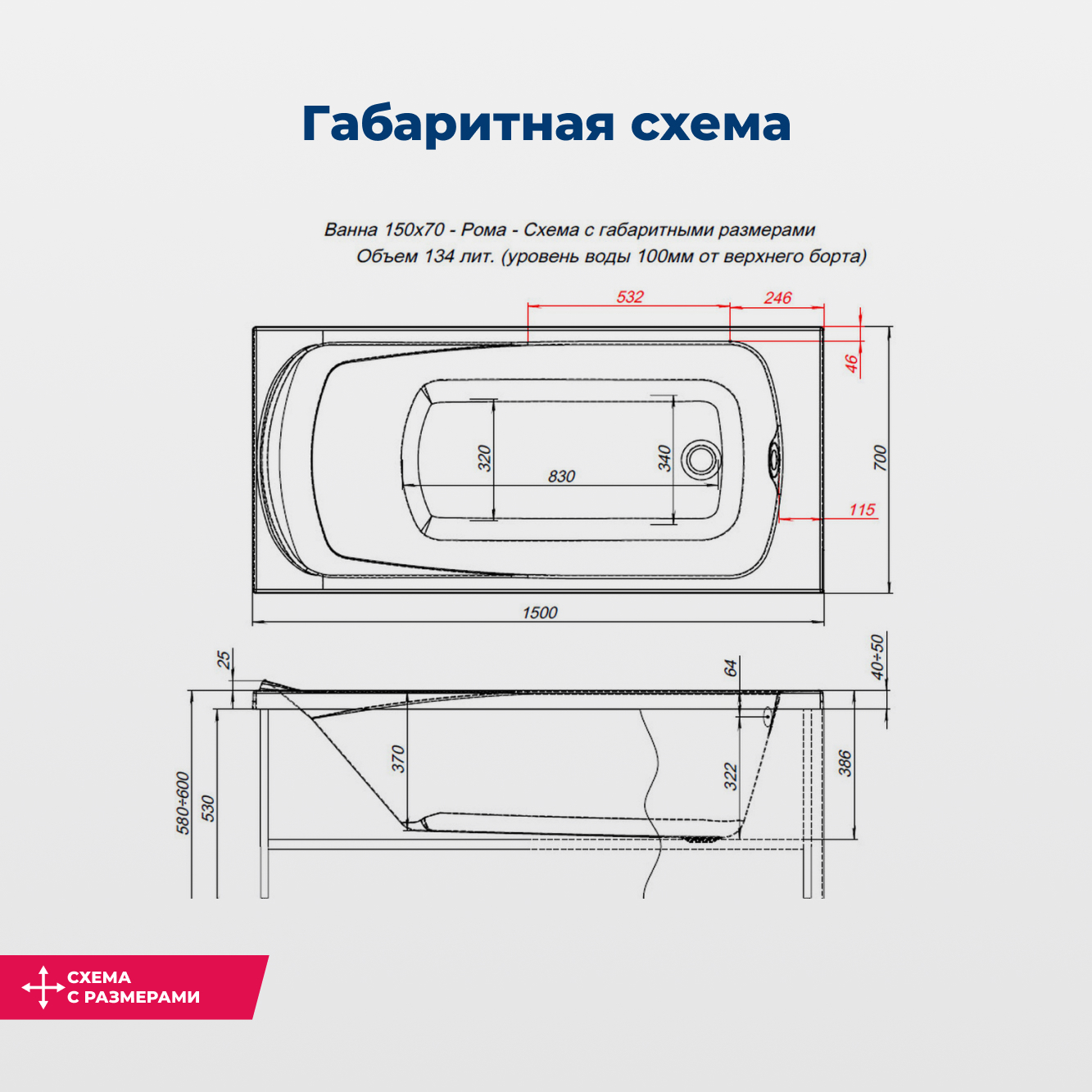 Габаритная схема

Ванна 150х70 - Рома - Схема с габаритными размерами
Объем 134 лит. (уровень воды 100мм от верхнего борта)

532
246
46
320
830
340
700
115
1500

25
64
40÷50
370
322
386
580÷600
530

СХЕМА С РАЗМЕРАМИ