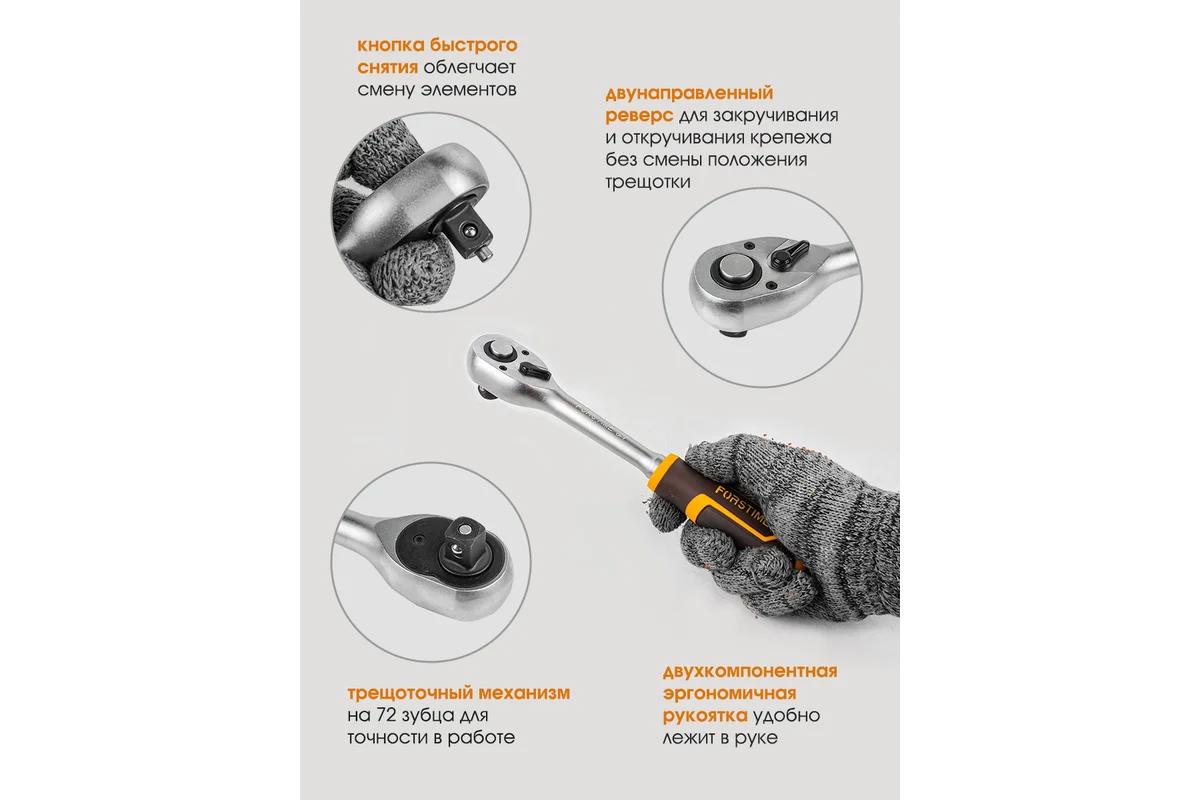 кнопка быстрого снятия облегчает смену элементов

двунаправленный реверс для закручивания и откручивания крепежа без смены положения трещотки

FORSTIME

трещоточный механизм на 72 зубца для точности в работе

двухкомпонентная эргономичная рукоятка удобно лежит в руке