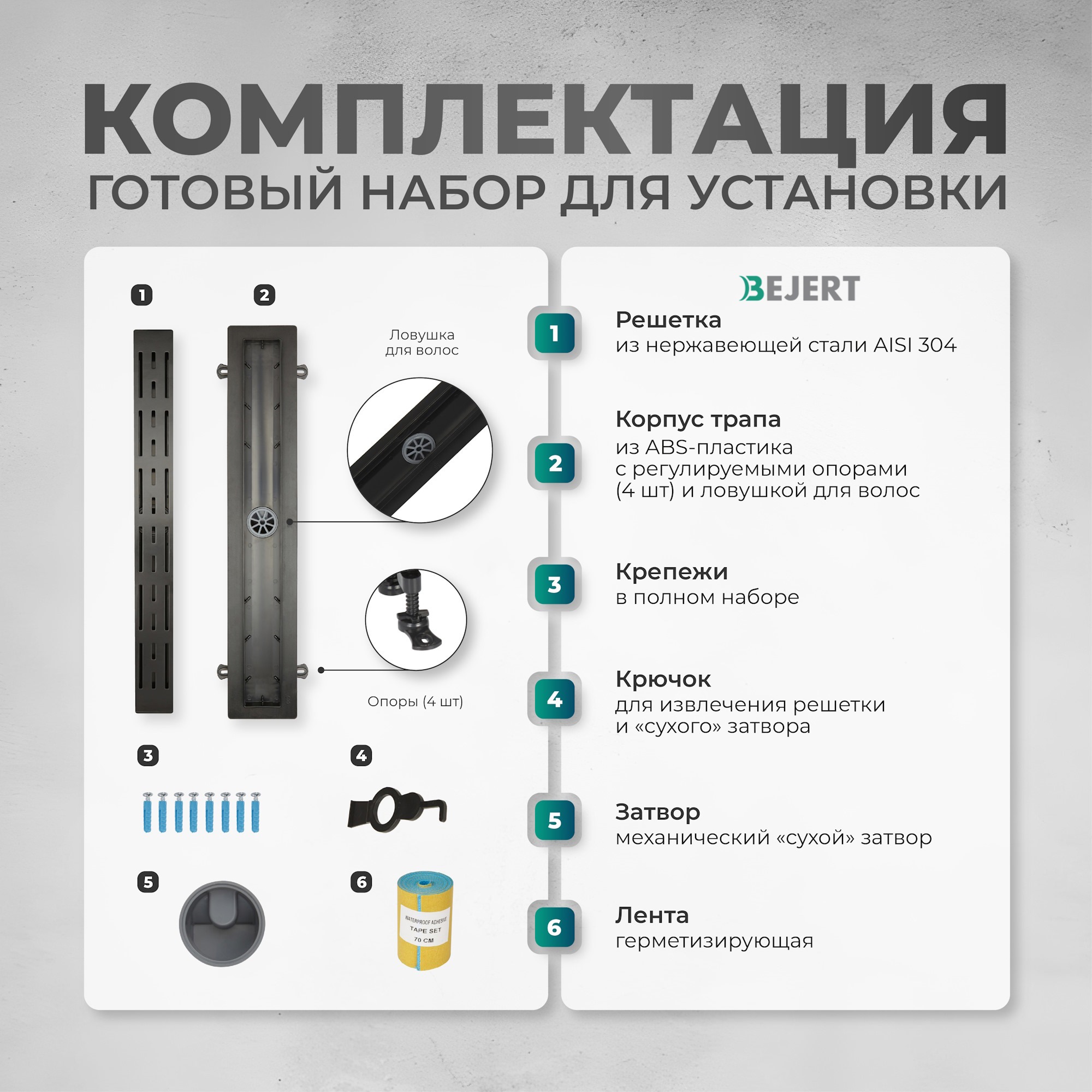 КОМПЛЕКТАЦИЯ
ГОТОВЫЙ НАБОР ДЛЯ УСТАНОВКИ

1

2

Ловушка для волос

Опоры (4 шт)

3

4

5

6

WATERPROOF ADHESIVE TAPE SET 70 CM

BEJERT

1
Решетка
из нержавеющей стали AISI 304

2
Корпус трапа
из ABS-пластика
с регулируемыми опорами (4 шт) и ловушкой для волос

3
Крепежи
в полном наборе

4
Крючок
для извлечения решетки и «сухого» затвора

5
Затвор
механический «сухой» затвор

6
Лента
герметизирующая