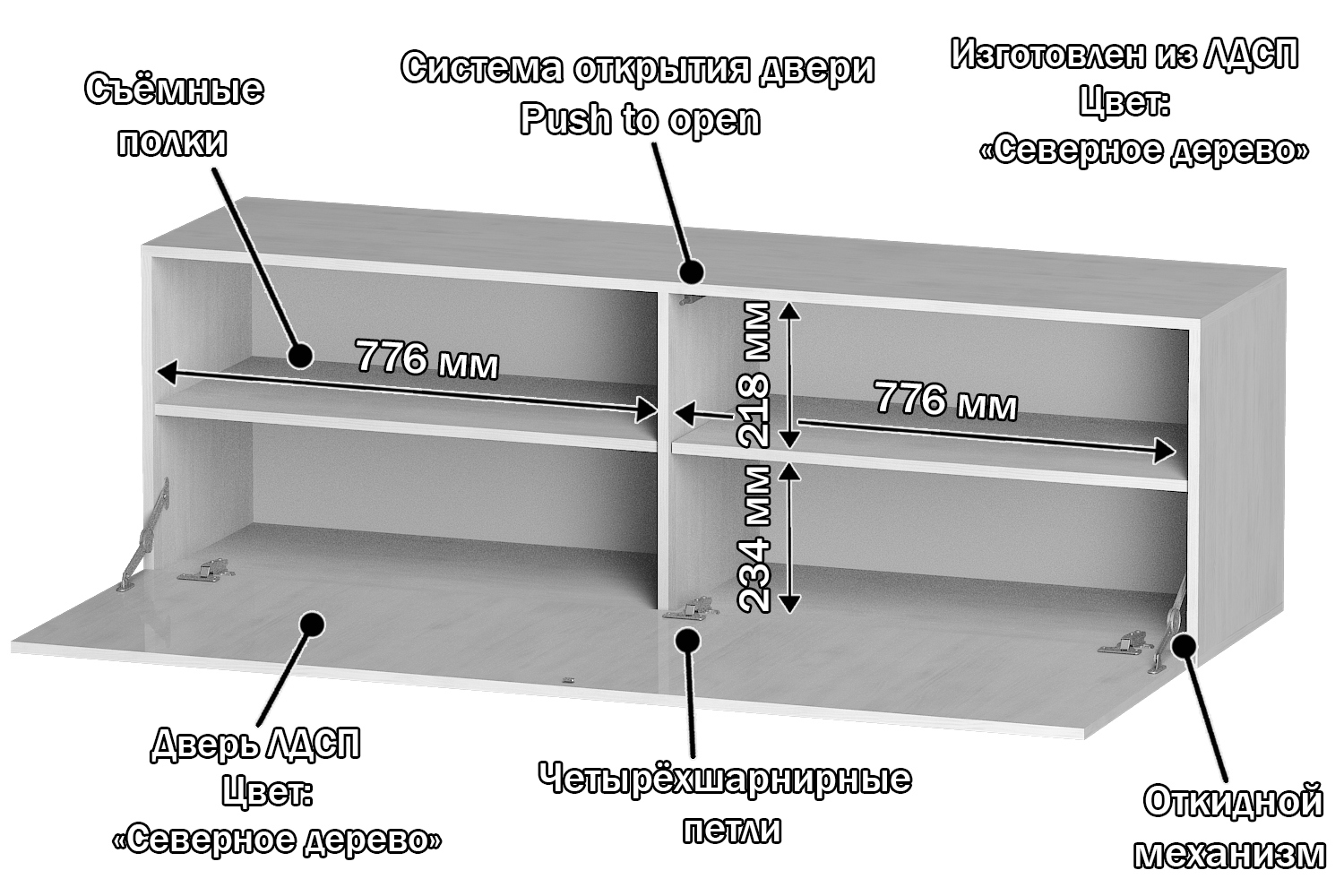 Съёмные полки

Система открытия двери
Push to open

Изготовлен из ЛДСП
Цвет:
«Северное дерево»

776 мм

218 мм

776 мм

234 мм

Дверь ЛДСП
Цвет:
«Северное дерево»

Четырёхшарнирные петли

Откидной механизм