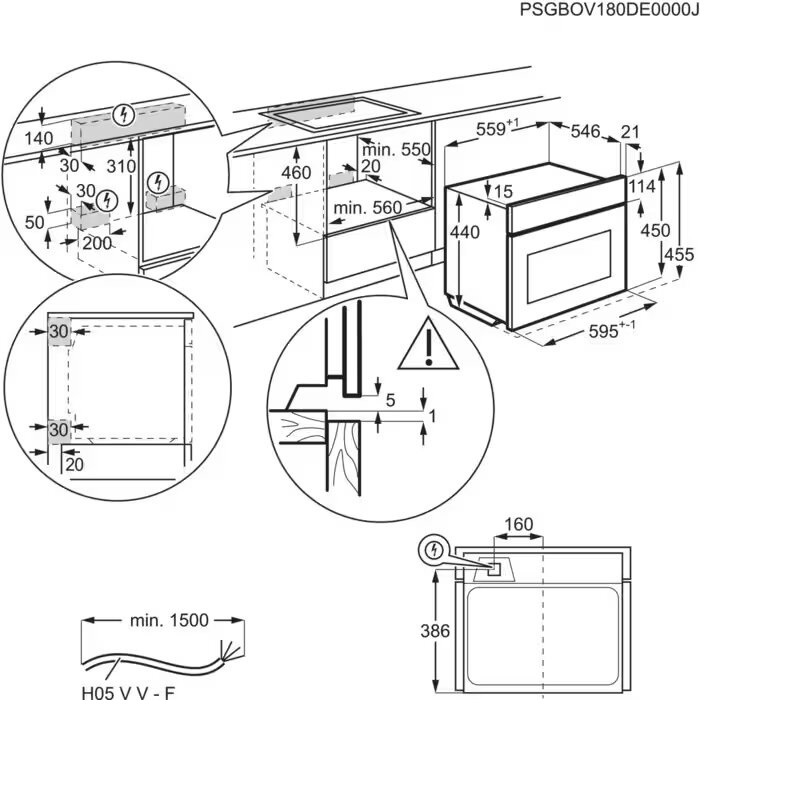 PSGBOV180DE0000J

140
30
310
30
50
200
460
min. 550
20
min. 560
$559^{+1}$
546
21
15
114
440
450
455
$595^{+-1}$
30
30
20
5
1
160
386
min. 1500
H05 V V - F