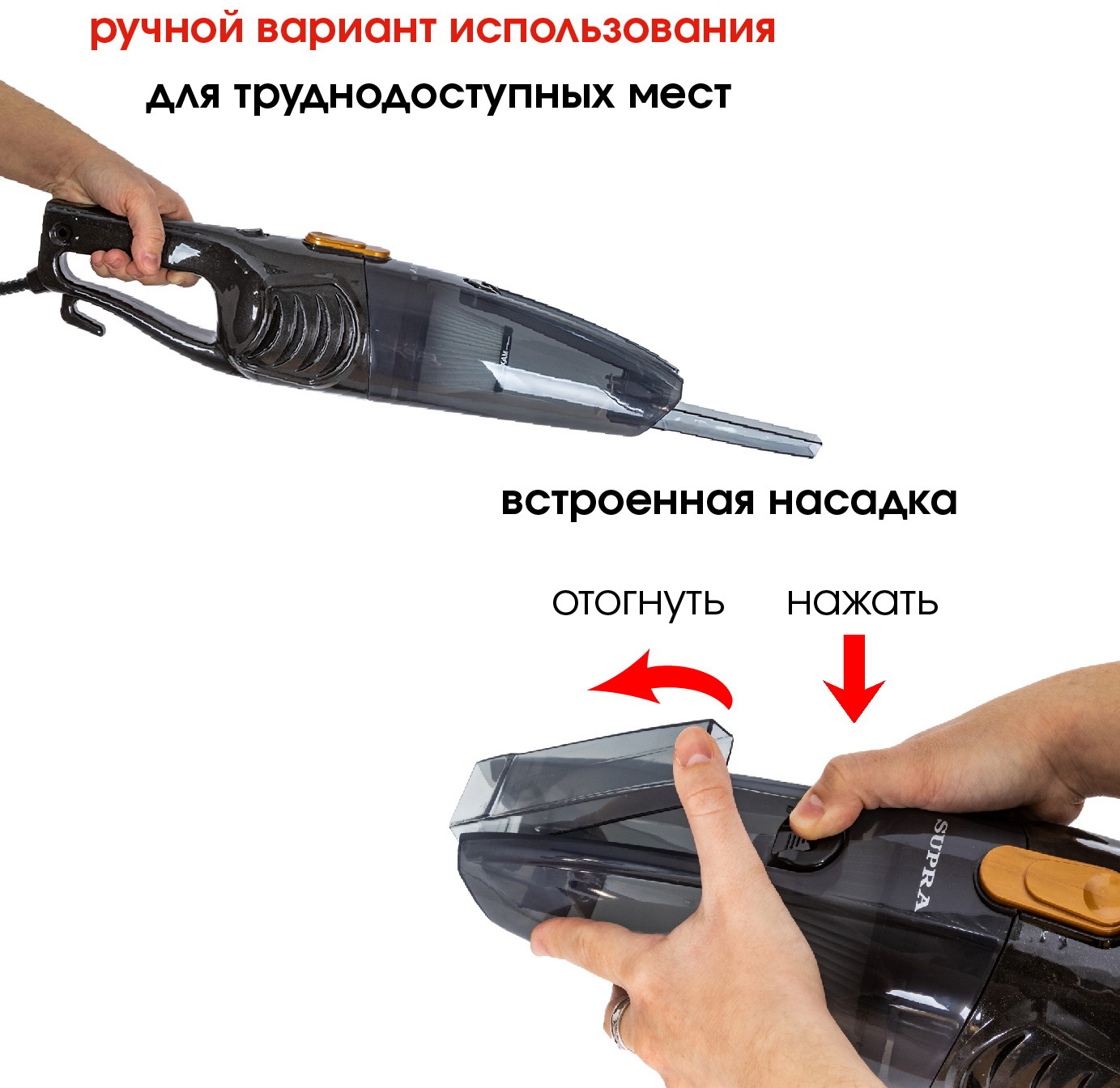 ручной вариант использования

для труднодоступных мест

встроенная насадка

отогнуть

нажать

SUPRA