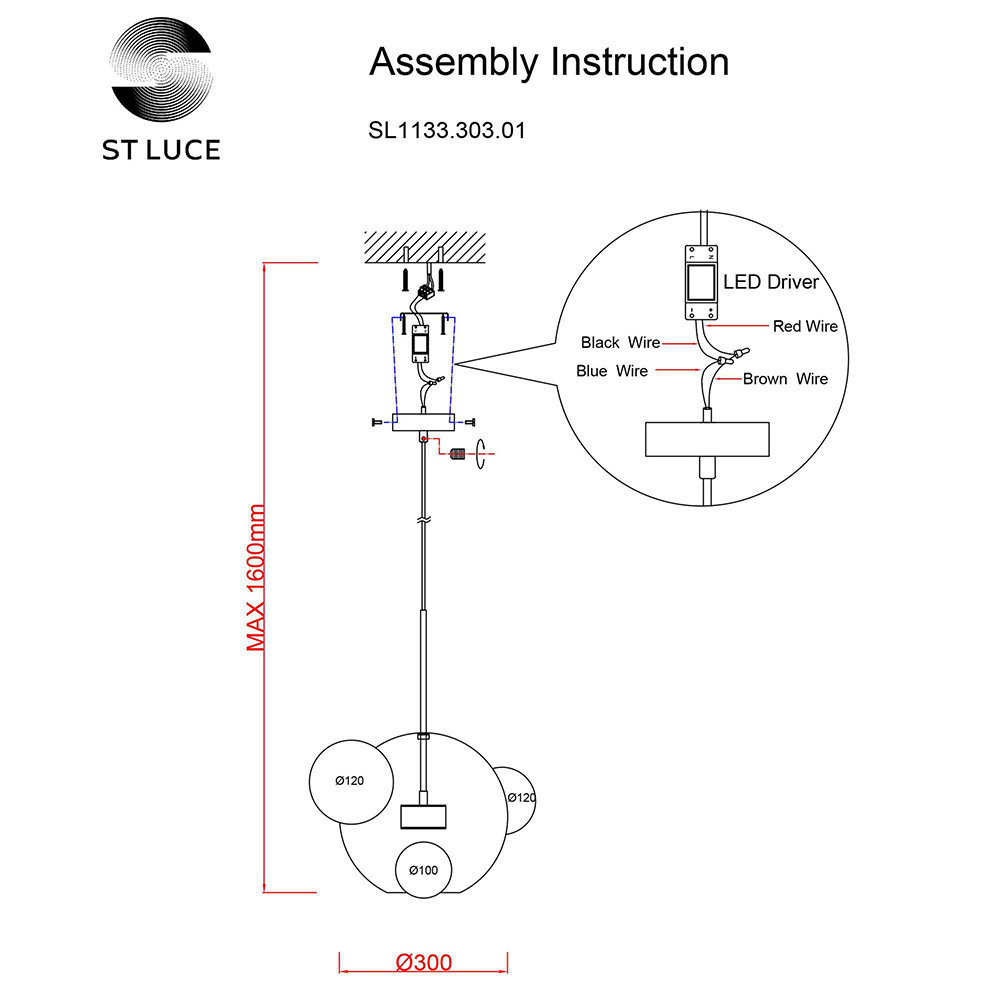 ST LUCE

Assembly Instruction

SL1133.303.01

LED Driver

Red Wire

Black Wire

Blue Wire

Brown Wire

MAX 1600mm

Ø120

Ø120

Ø100

Ø300