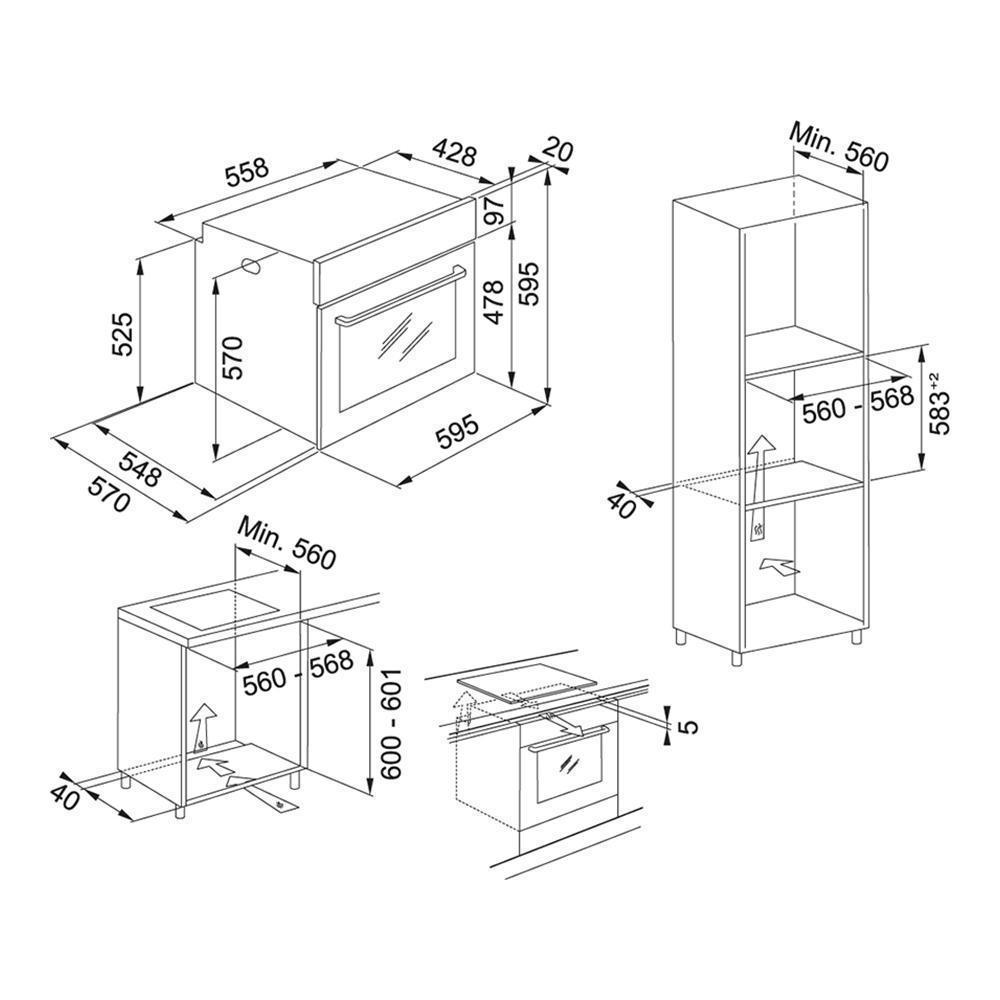 558
428
20
97
525
570
478
595
595
548
570
Min. 560
560 - 568
$583^{+2}$
40
Min. 560
560 - 568
600 - 601
40
5