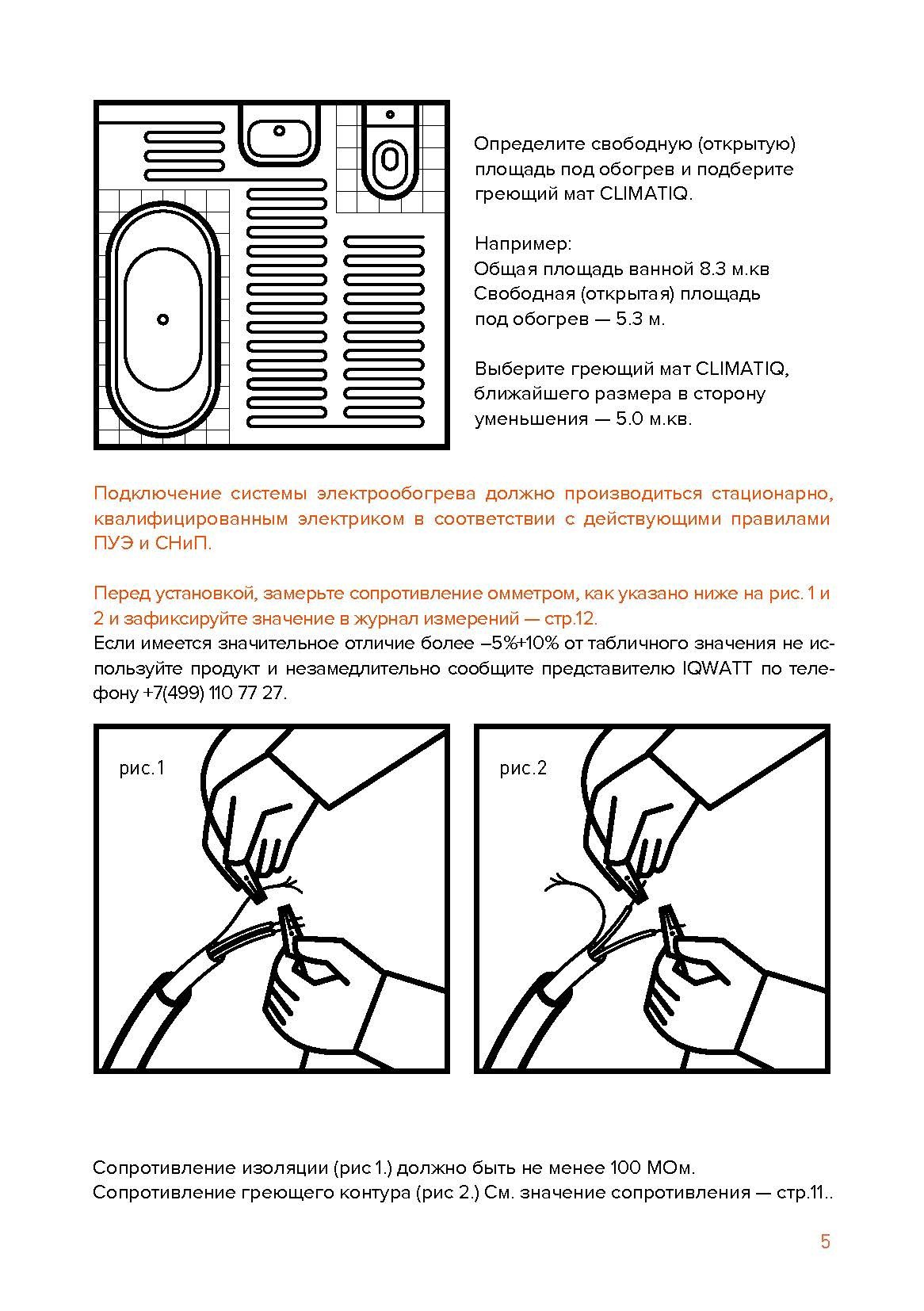 Определите свободную (открытую) площадь под обогрев и подберите греющий мат CLIMATIQ.

Например:
Общая площадь ванной 8.3 м.кв
Свободная (открытая) площадь под обогрев — 5.3 м.

Выберите греющий мат CLIMATIQ, ближайшего размера в сторону уменьшения — 5.0 м.кв.

Подключение системы электрообогрева должно производиться стационарно, квалифицированным электриком в соответствии с действующими правилами ПУЭ и СНиП.

Перед установкой, замерьте сопротивление омметром, как указано ниже на рис. 1 и 2 и зафиксируйте значение в журнал измерений — стр.12.
Если имеется значительное отличие более –5%+10% от табличного значения не используйте продукт и незамедлительно сообщите представителю IQWATT по телефону +7(499) 110 77 27.

рис.1

рис.2

Сопротивление изоляции (рис 1.) должно быть не менее 100 МОм.
Сопротивление греющего контура (рис 2.) См. значение сопротивления — стр.11..

5