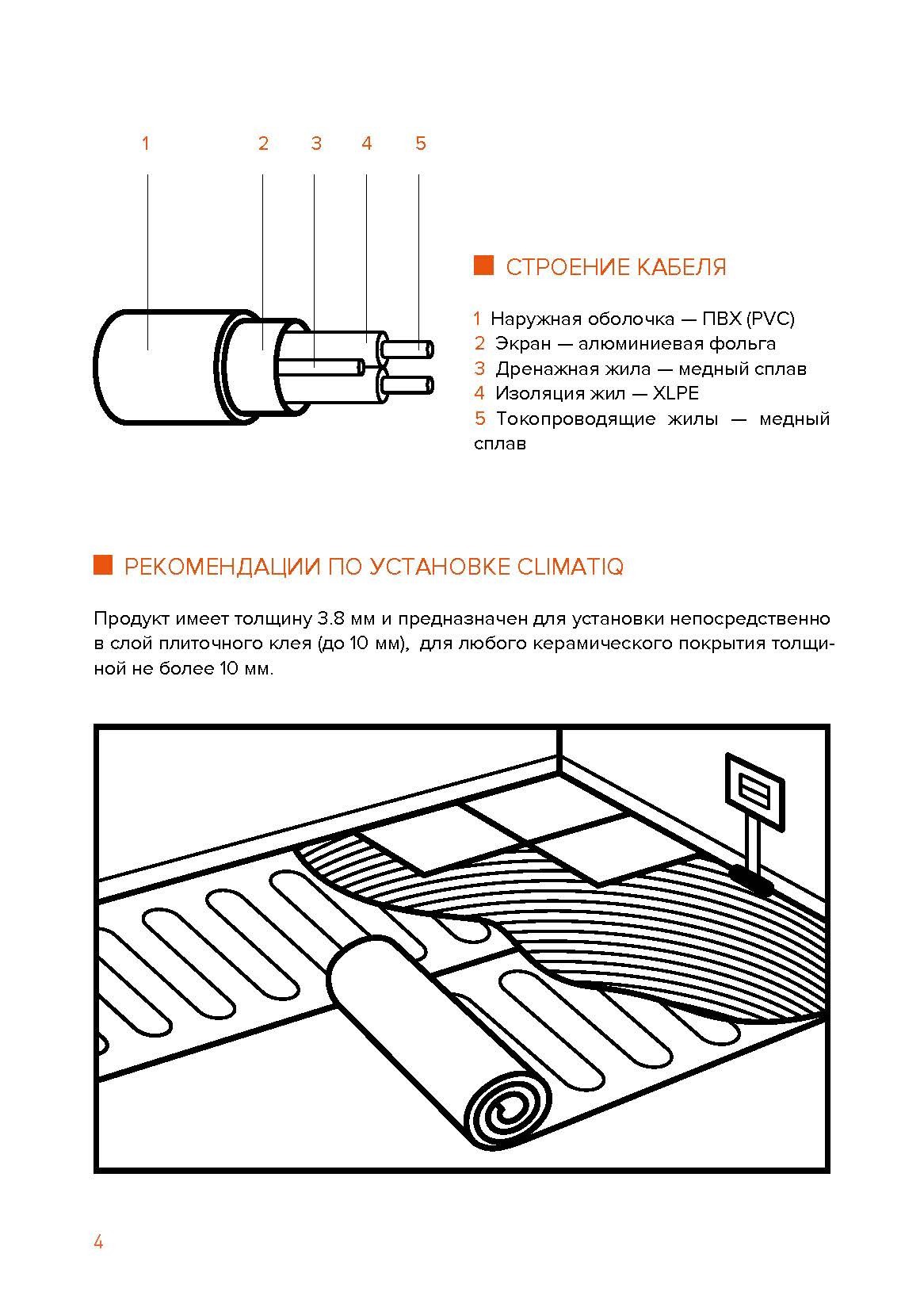 1 2 3 4 5

СТРОЕНИЕ КАБЕЛЯ

1 Наружная оболочка — ПВХ (PVC)
2 Экран — алюминиевая фольга
3 Дренажная жила — медный сплав
4 Изоляция жил — XLPE
5 Токопроводящие жилы — медный сплав

РЕКОМЕНДАЦИИ ПО УСТАНОВКЕ CLIMATIQ

Продукт имеет толщину 3.8 мм и предназначен для установки непосредственно в слой плиточного клея (до 10 мм), для любого керамического покрытия толщиной не более 10 мм.

4