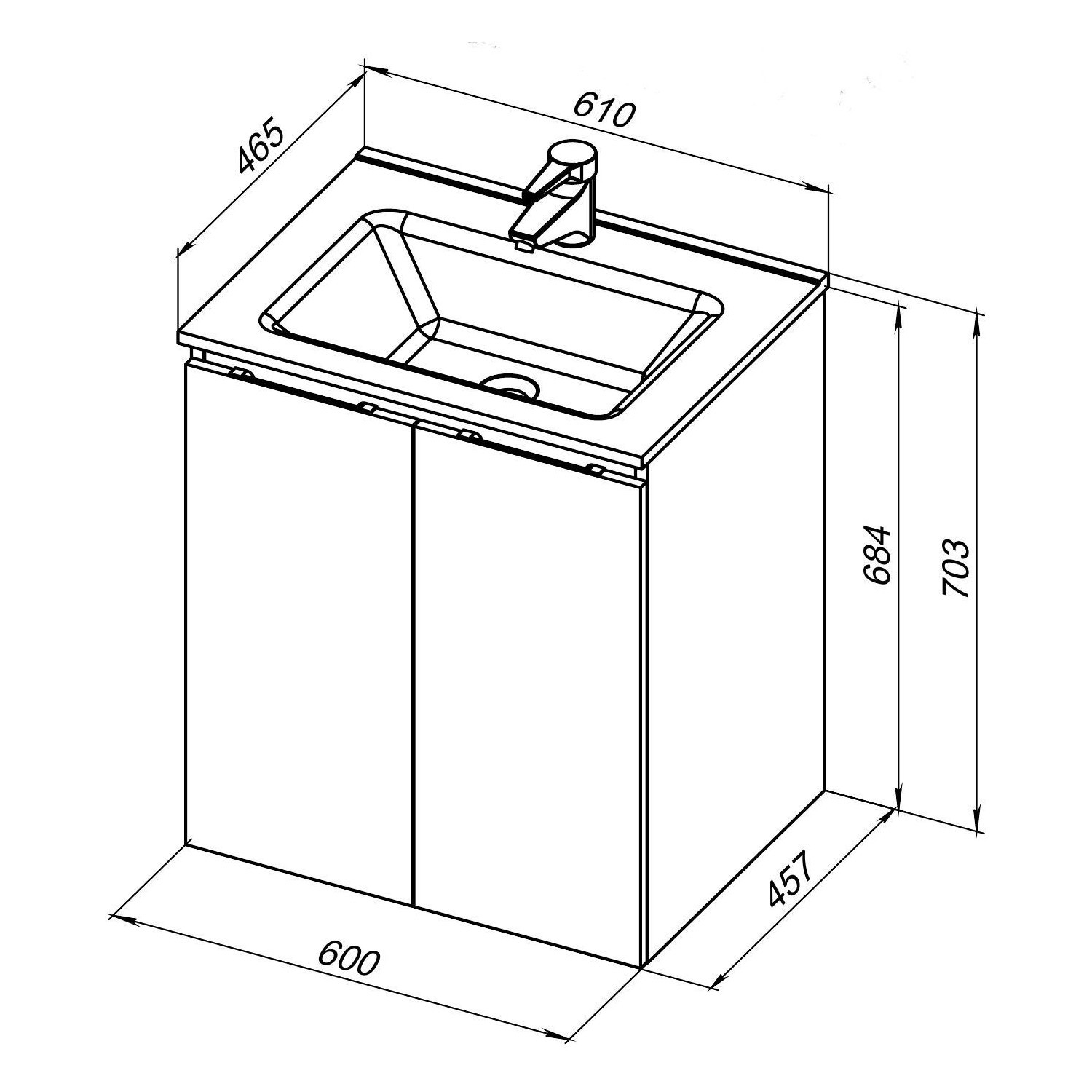 465

610

684

703

457

600