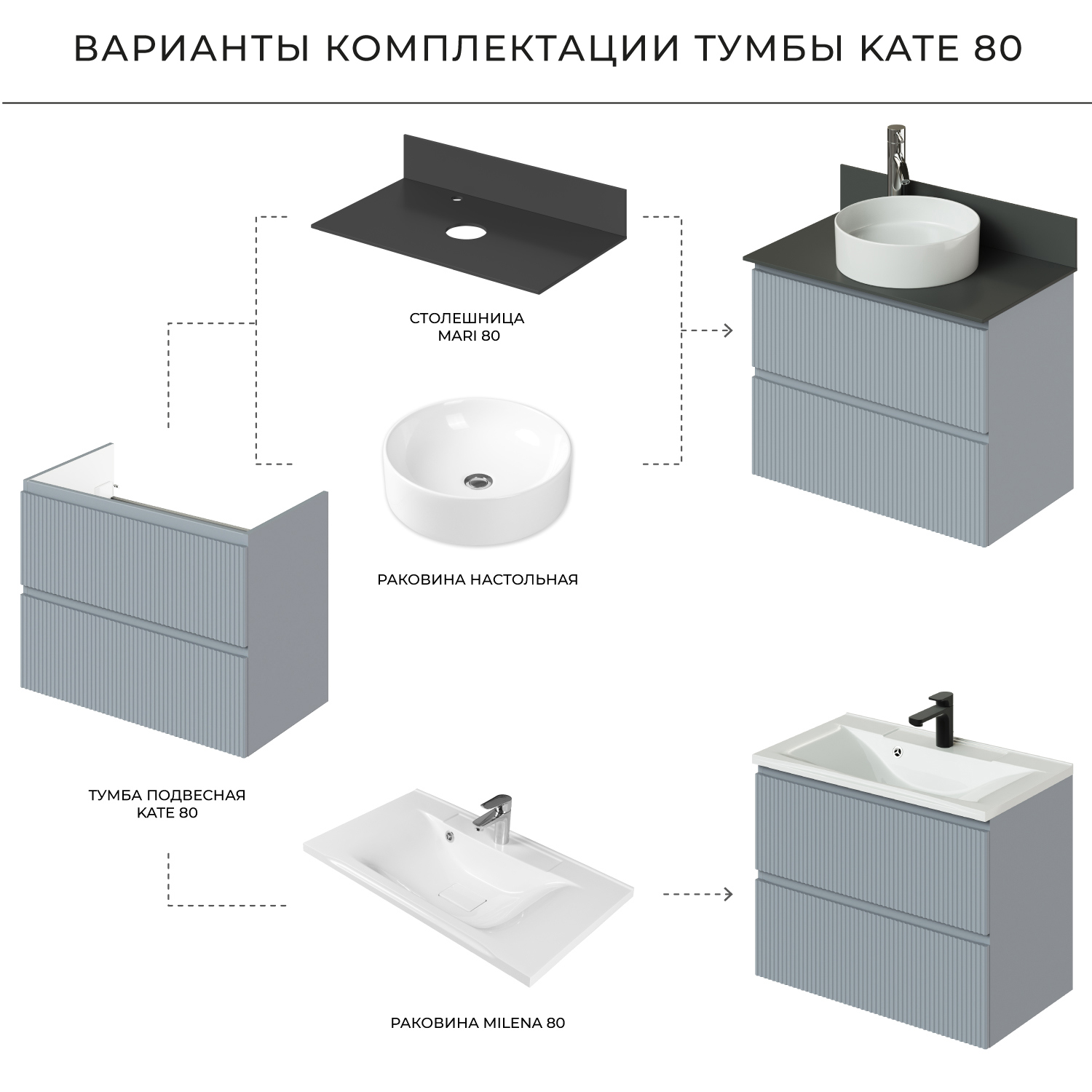 ВАРИАНТЫ КОМПЛЕКТАЦИИ ТУМБЫ KATE 80

СТОЛЕШНИЦА MARI 80

РАКОВИНА НАСТОЛЬНАЯ

ТУМБА ПОДВЕСНАЯ KATE 80

РАКОВИНА MILENA 80