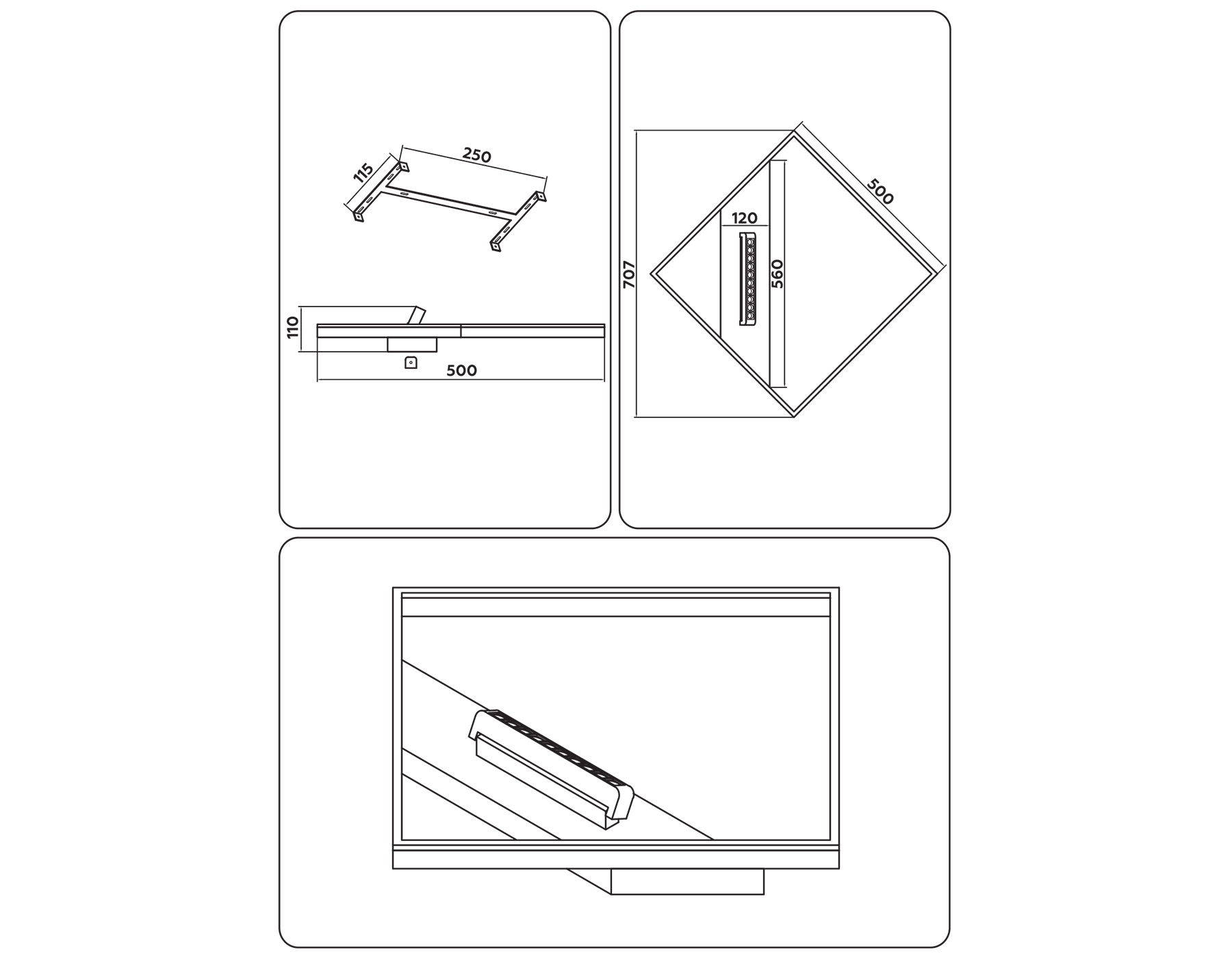 115
250
110
500
707
500
120
560