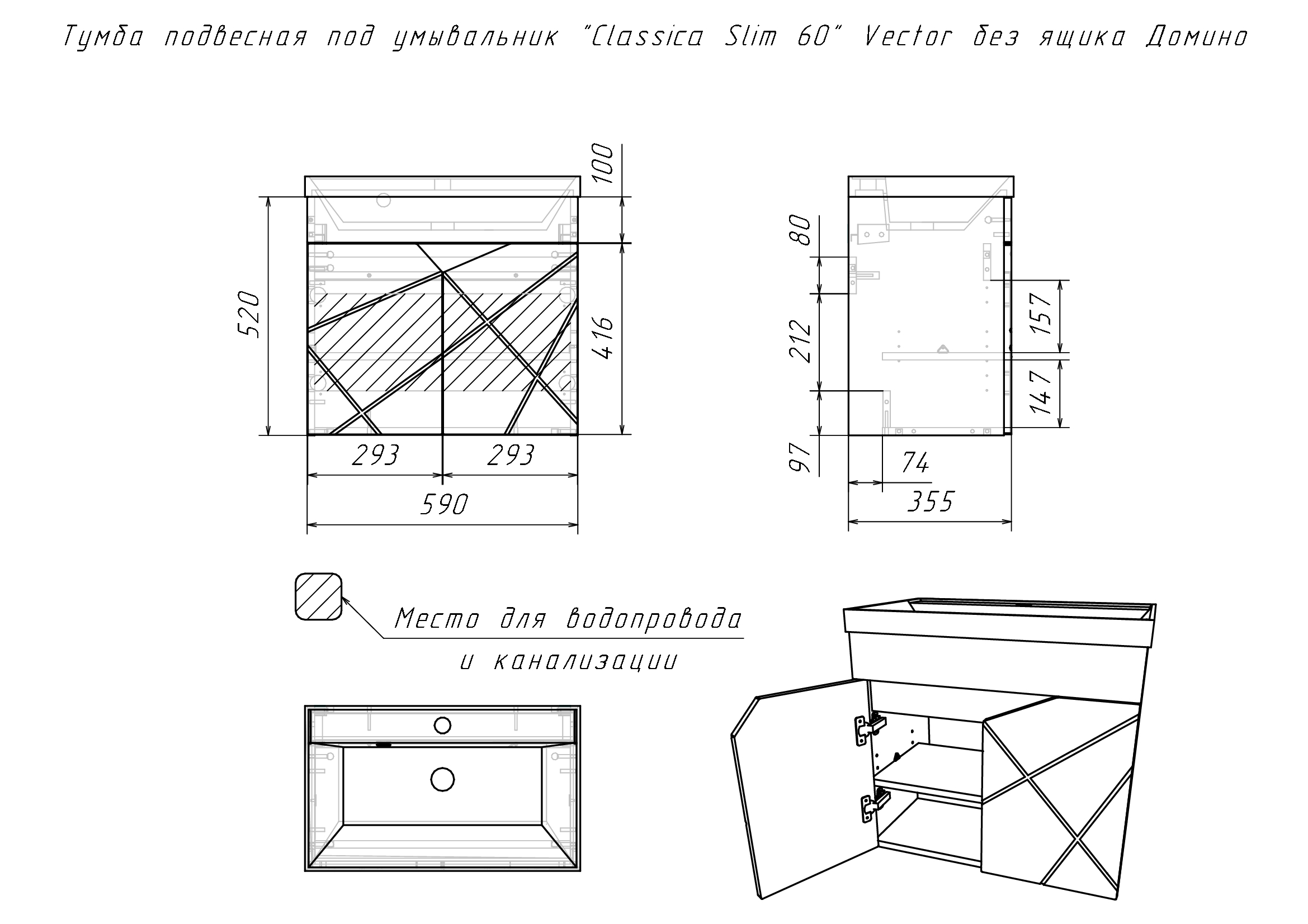 Тумба подвесная под умывальник "Classica Slim 60" Vector без ящика Домино

100

520

416

293

293

590

80

212

97

157

147

74

355

Место для водопровода и канализации