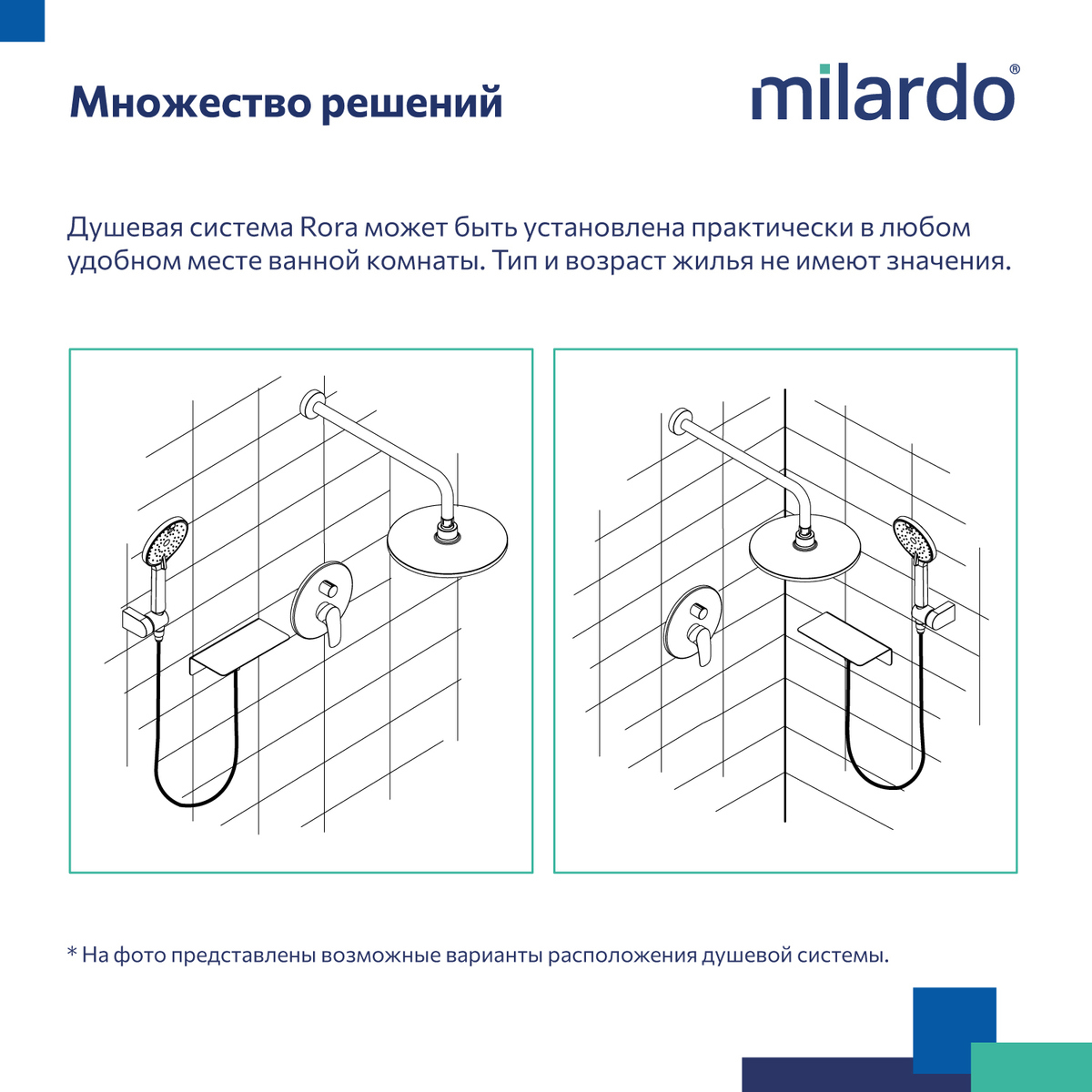 Множество решений

milardo®

Душевая система Rora может быть установлена практически в любом удобном месте ванной комнаты. Тип и возраст жилья не имеют значения.

* На фото представлены возможные варианты расположения душевой системы.