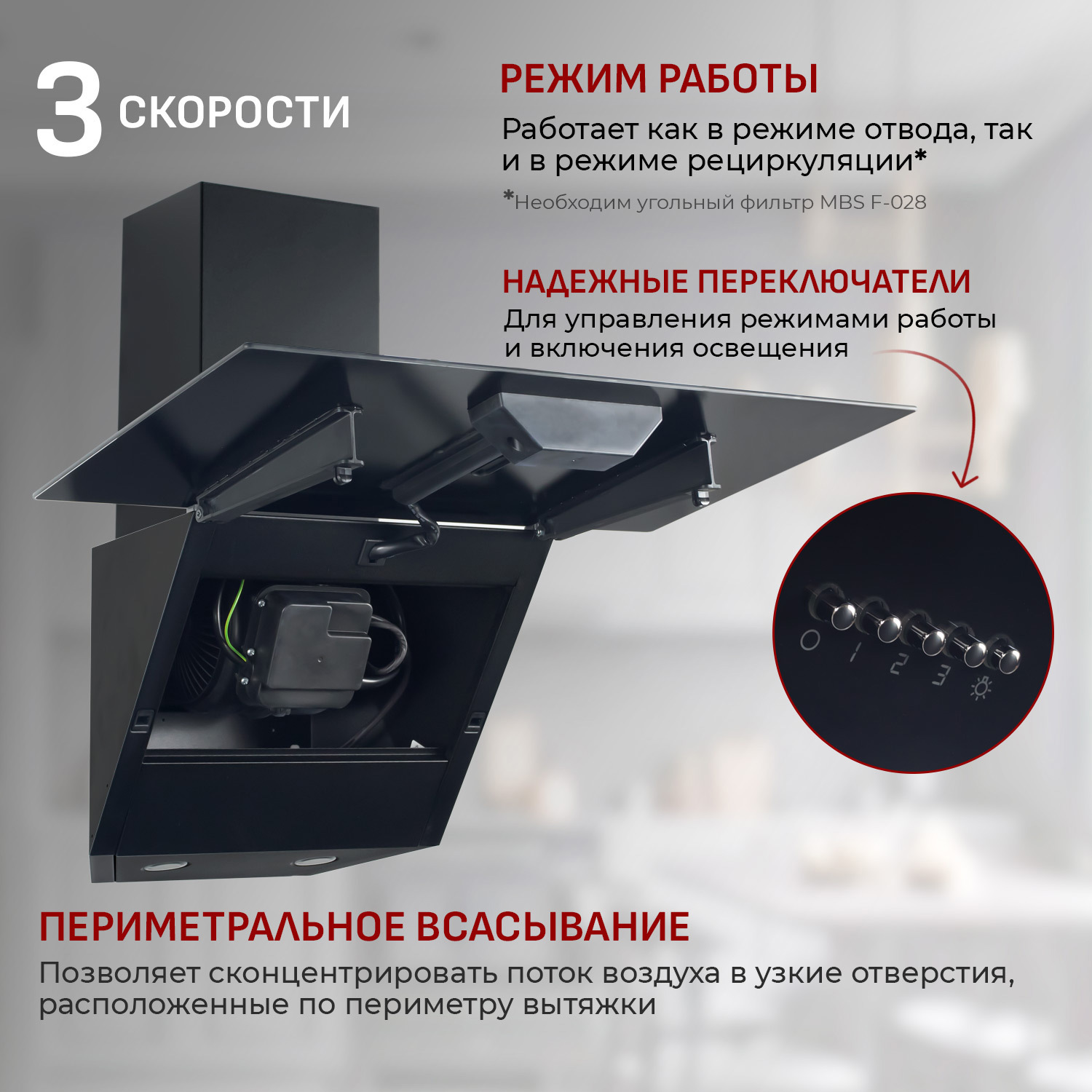 3 СКОРОСТИ

РЕЖИМ РАБОТЫ

Работает как в режиме отвода, так и в режиме рециркуляции*

*Необходим угольный фильтр MBS F-028

НАДЕЖНЫЕ ПЕРЕКЛЮЧАТЕЛИ

Для управления режимами работы и включения освещения

0 1 2 3

ПЕРИМЕТРАЛЬНОЕ ВСАСЫВАНИЕ

Позволяет сконцентрировать поток воздуха в узкие отверстия, расположенные по периметру вытяжки