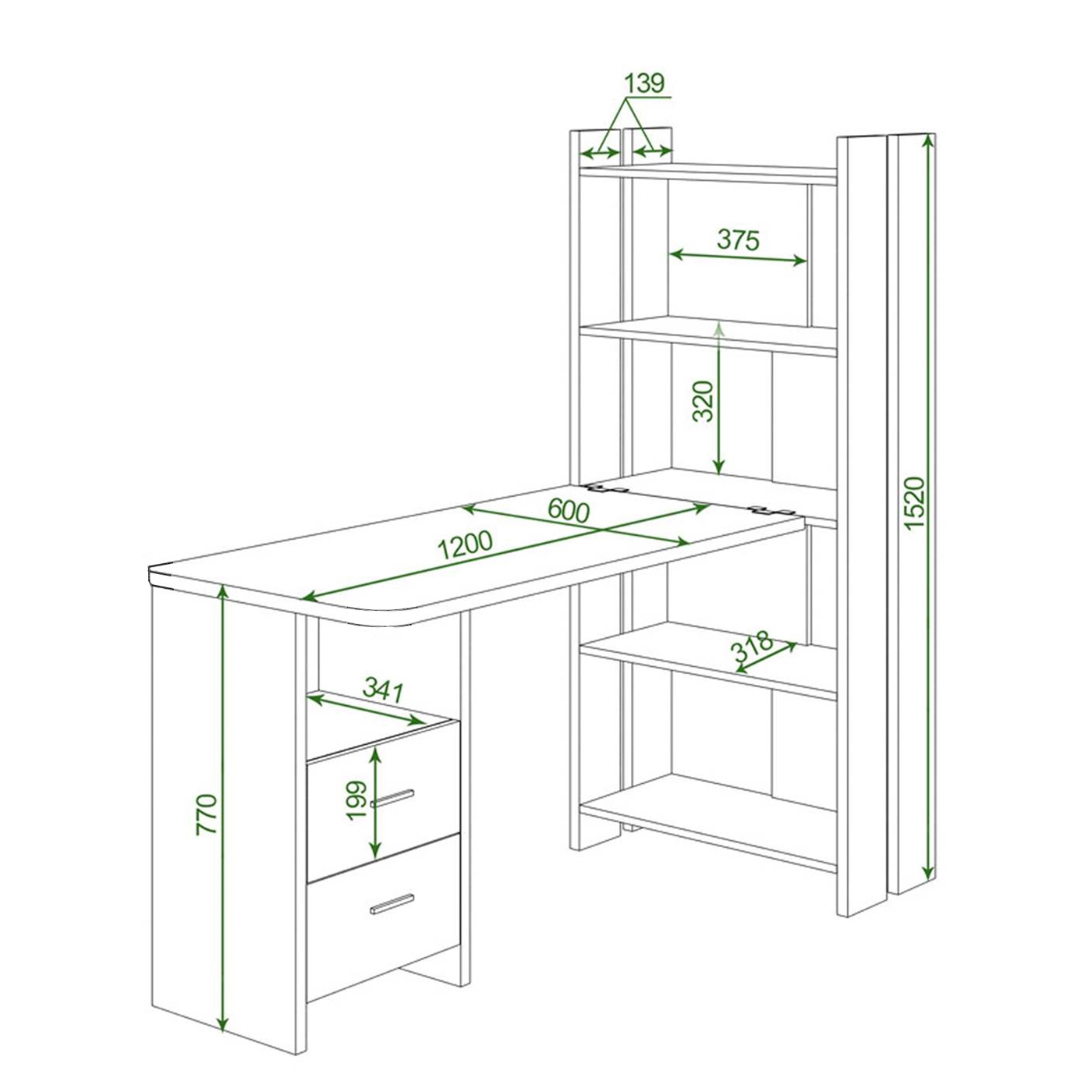 139
375
320
1520
600
1200
318
341
199
770