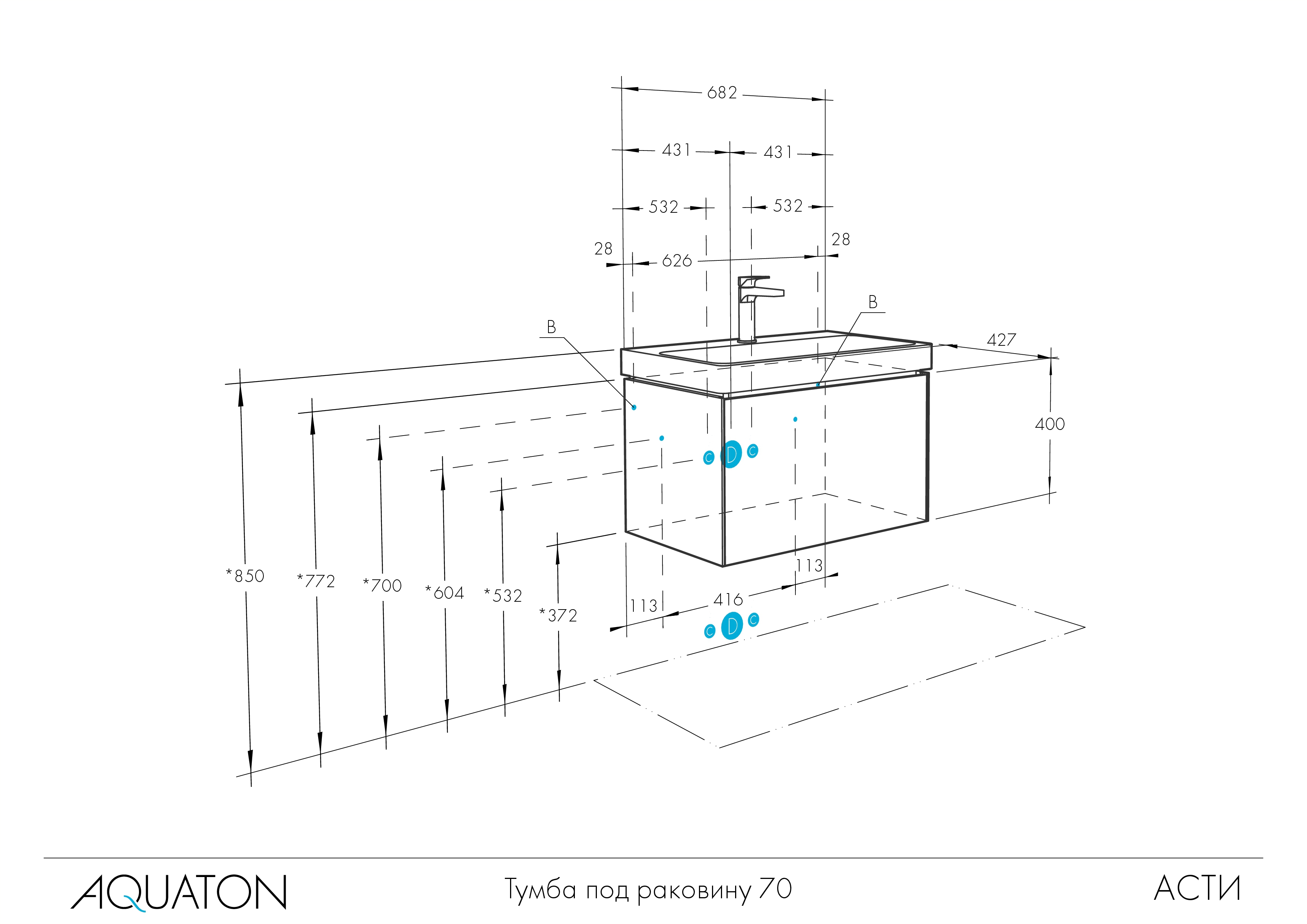 682

431 431

532 532

28 626 28

B B

427

400

C D C

*850 *772 *700 *604 *532 *372

113 416 113

C D C

AQUATON Тумба под раковину 70 АСТИ