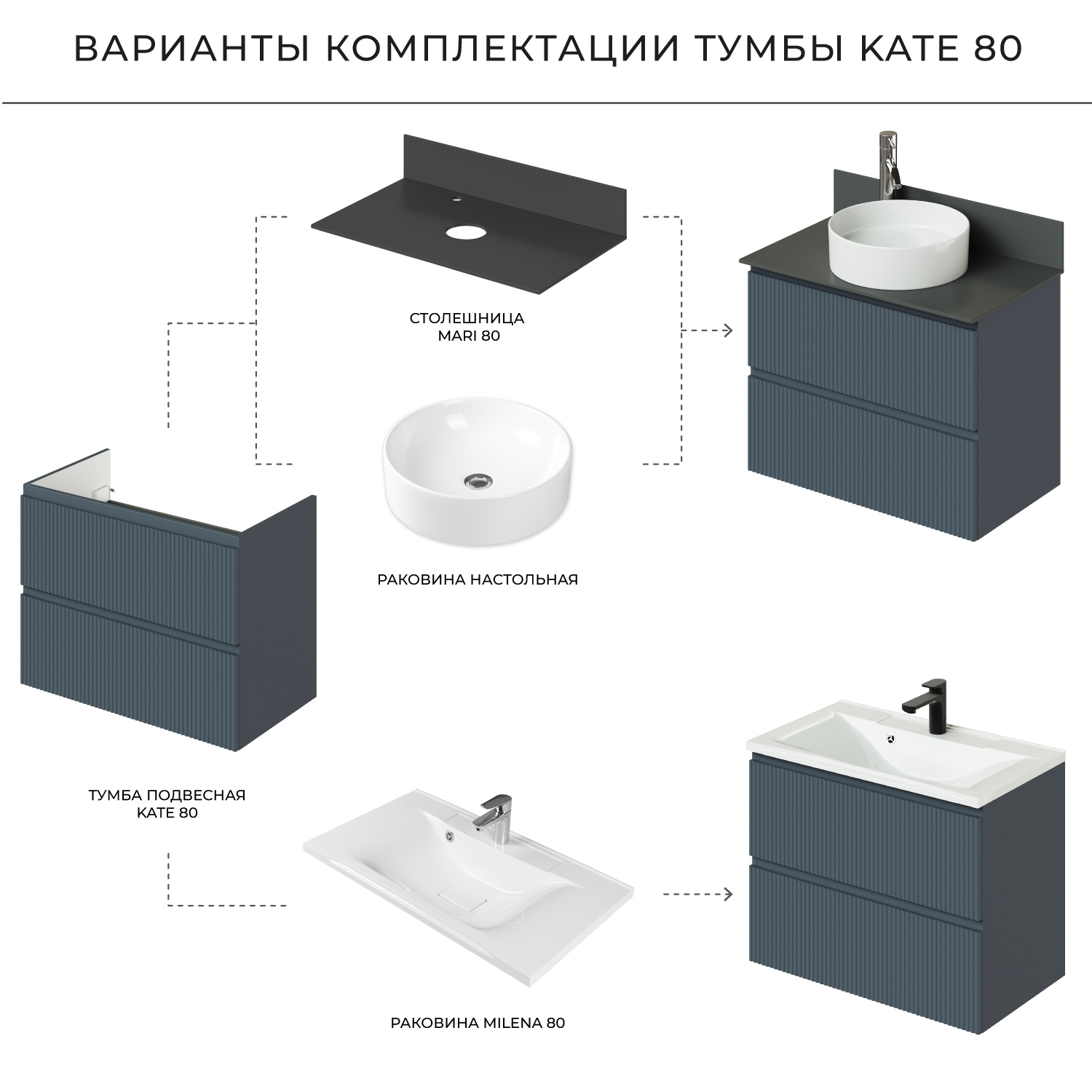 ВАРИАНТЫ КОМПЛЕКТАЦИИ ТУМБЫ KATE 80

СТОЛЕШНИЦА MARI 80

РАКОВИНА НАСТОЛЬНАЯ

ТУМБА ПОДВЕСНАЯ KATE 80

РАКОВИНА MILENA 80