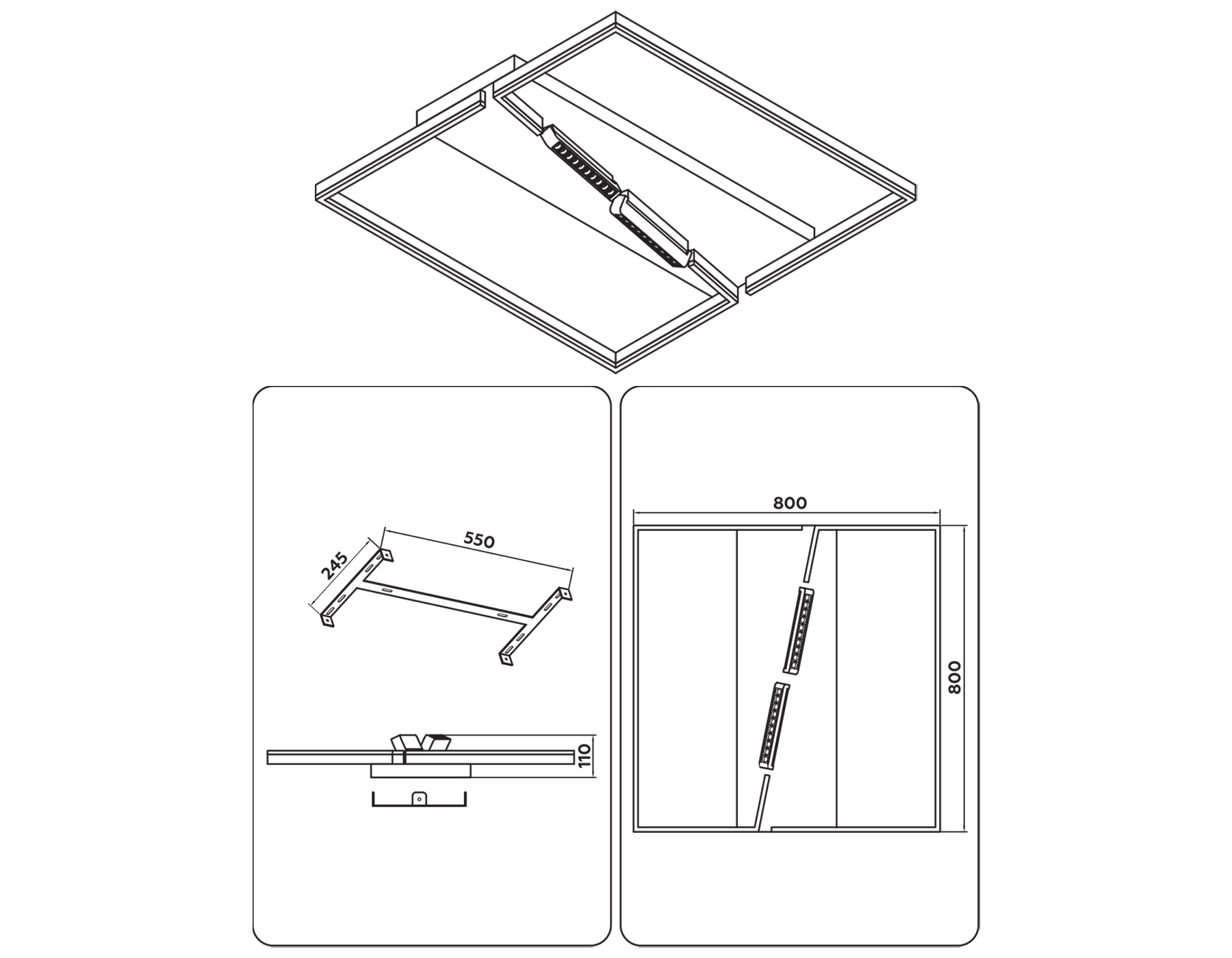 245
550
110
800
800