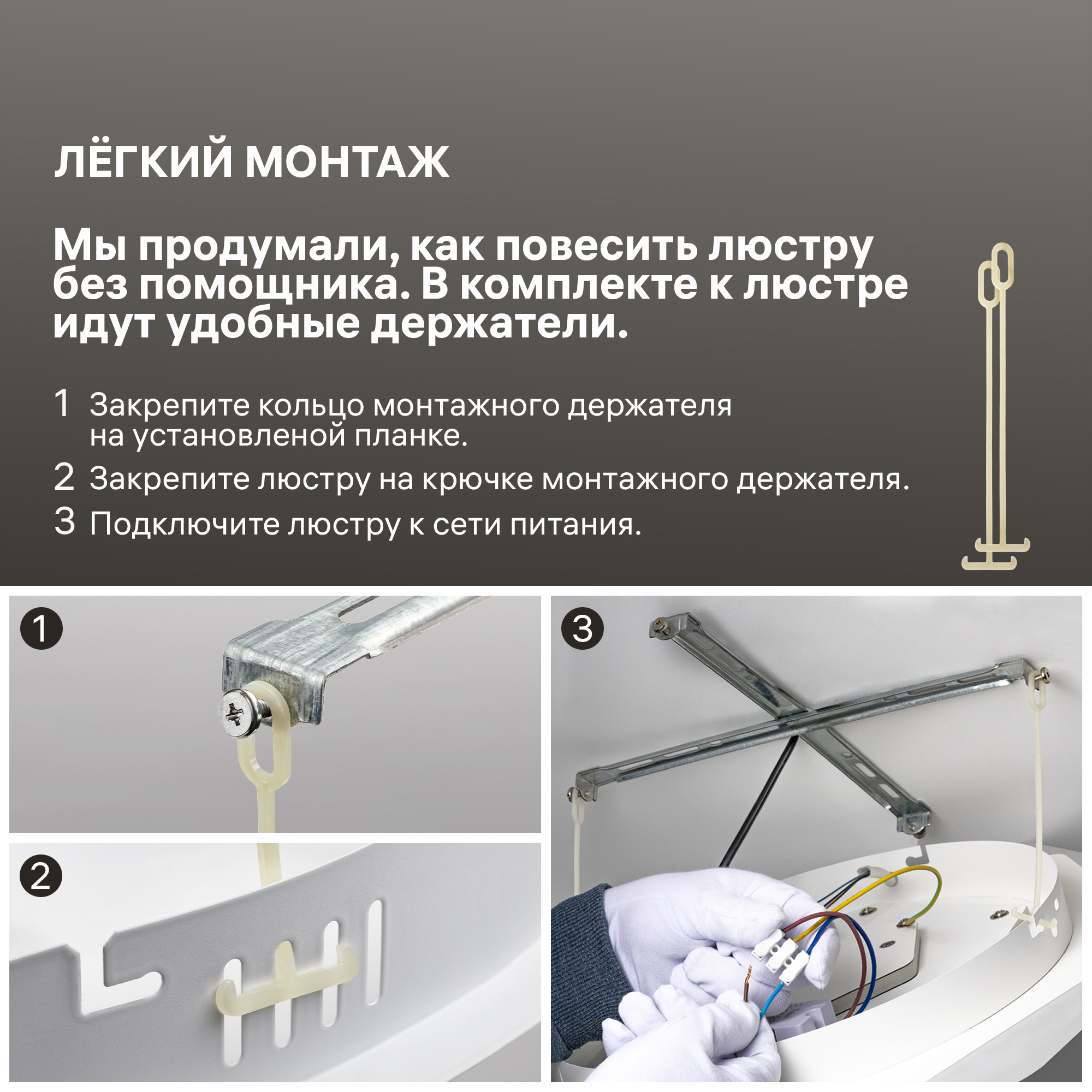 ЛЁГКИЙ МОНТАЖ

Мы продумали, как повесить люстру без помощника. В комплекте к люстре идут удобные держатели.

1 Закрепите кольцо монтажного держателя на установленой планке.

2 Закрепите люстру на крючке монтажного держателя.

3 Подключите люстру к сети питания.

1

2

3