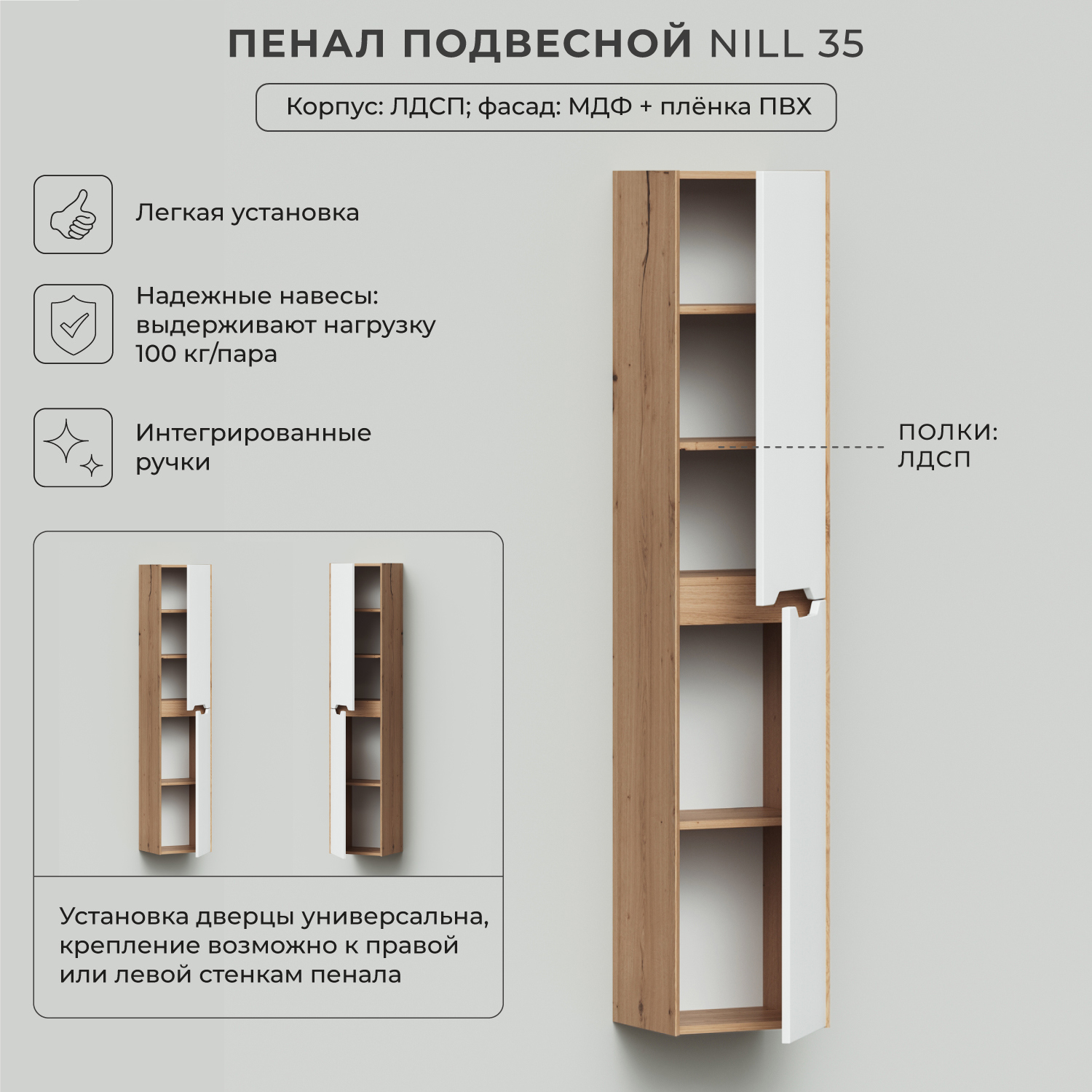 ПЕНАЛ ПОДВЕСНОЙ NILL 35

Корпус: ЛДСП; фасад: МДФ + плёнка ПВХ

Легкая установка

Надежные навесы: выдерживают нагрузку 100 кг/пара

Интегрированные ручки

ПОЛКИ: ЛДСП

Установка дверцы универсальна, крепление возможно к правой или левой стенкам пенала