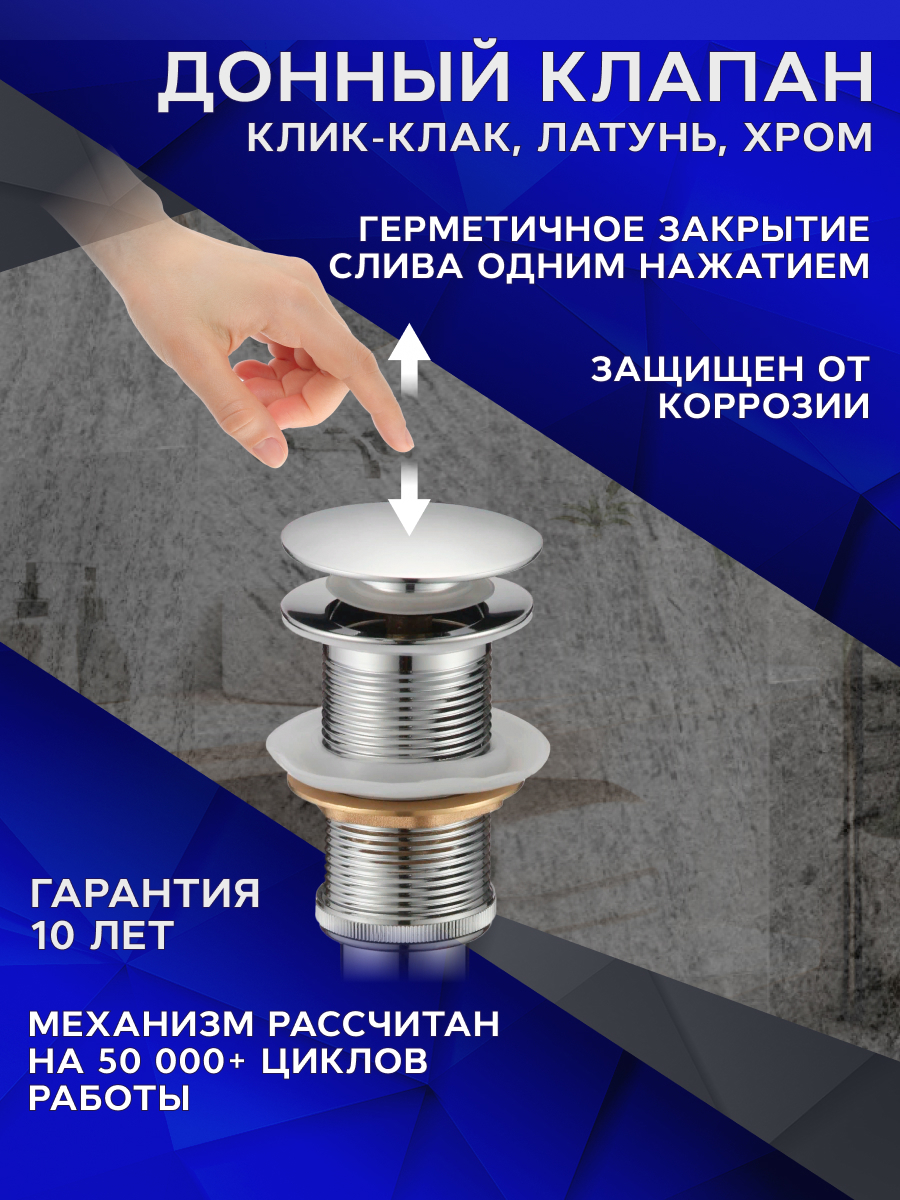 ДОННЫЙ КЛАПАН
КЛИК-КЛАК, ЛАТУНЬ, ХРОМ

ГЕРМЕТИЧНОЕ ЗАКРЫТИЕ СЛИВА ОДНИМ НАЖАТИЕМ

ЗАЩИЩЕН ОТ КОРРОЗИИ

ГАРАНТИЯ 10 ЛЕТ

МЕХАНИЗМ РАССЧИТАН НА 50 000+ ЦИКЛОВ РАБОТЫ