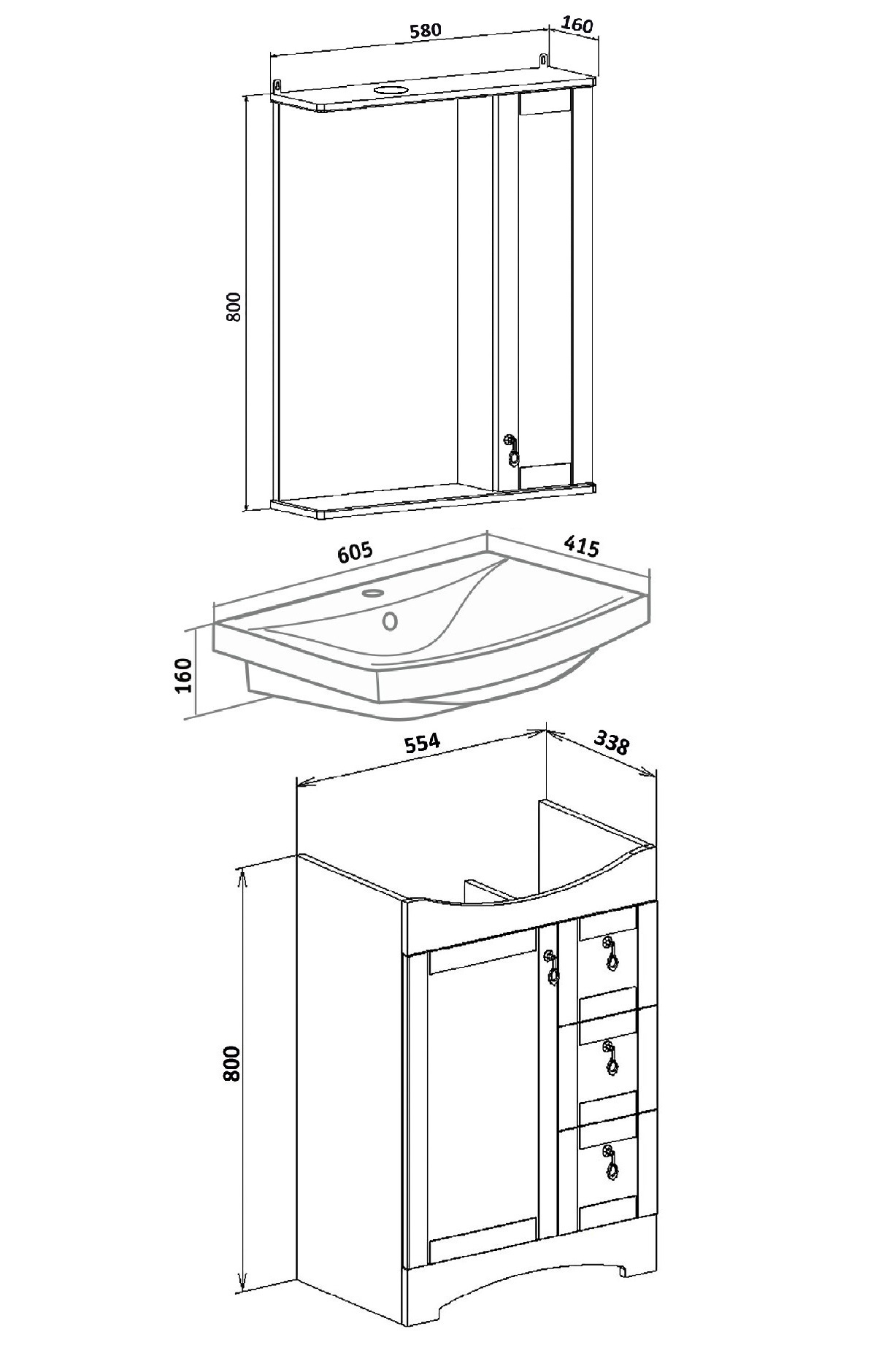 580
160
800
605
415
160
554
338
800