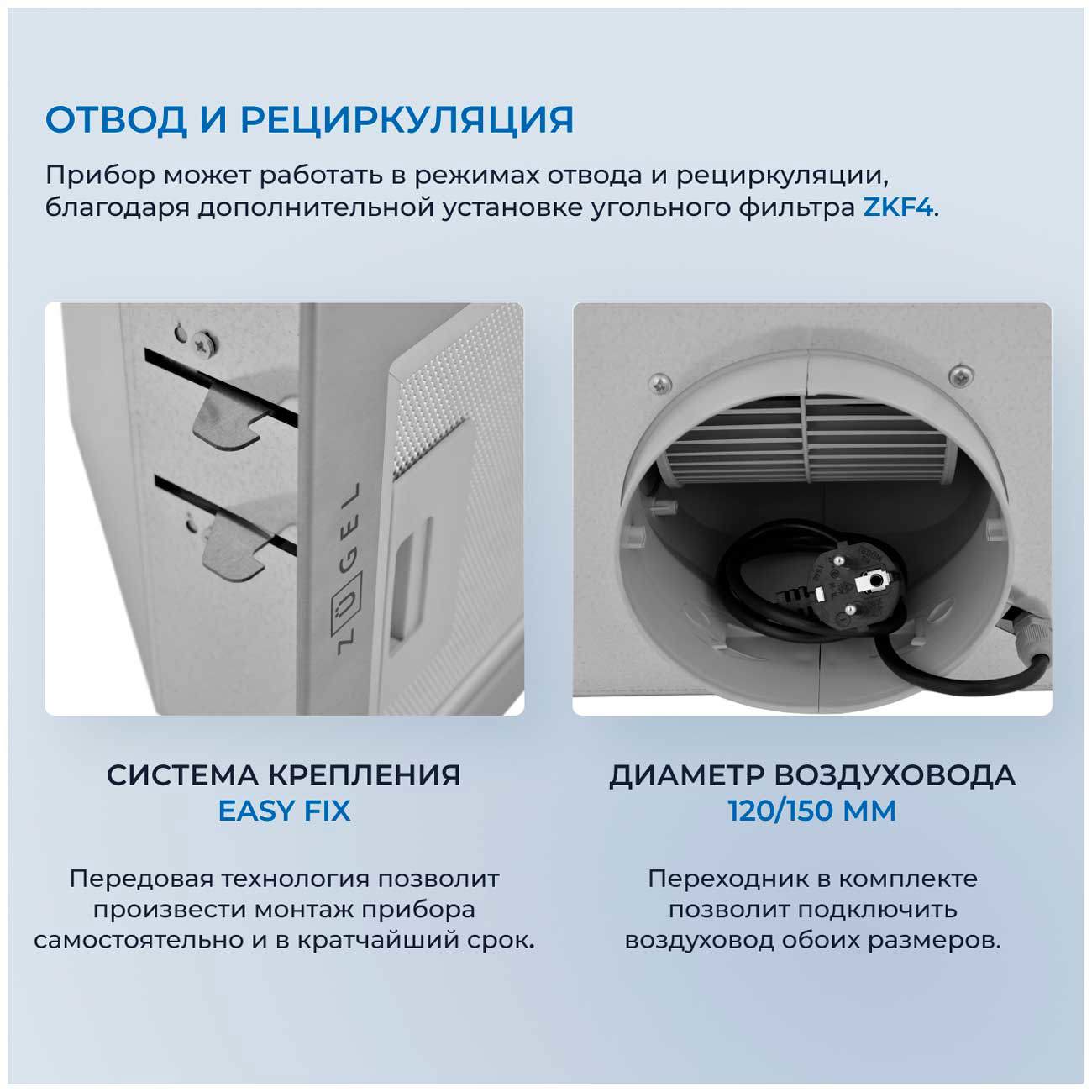 ОТВОД И РЕЦИРКУЛЯЦИЯ

Прибор может работать в режимах отвода и рециркуляции, благодаря дополнительной установке угольного фильтра ZKF4.

ZÜGEL

СИСТЕМА КРЕПЛЕНИЯ
EASY FIX

Передовая технология позволит произвести монтаж прибора самостоятельно и в кратчайший срок.

ДИАМЕТР ВОЗДУХОВОДА
120/150 ММ

Переходник в комплекте позволит подключить воздуховод обоих размеров.