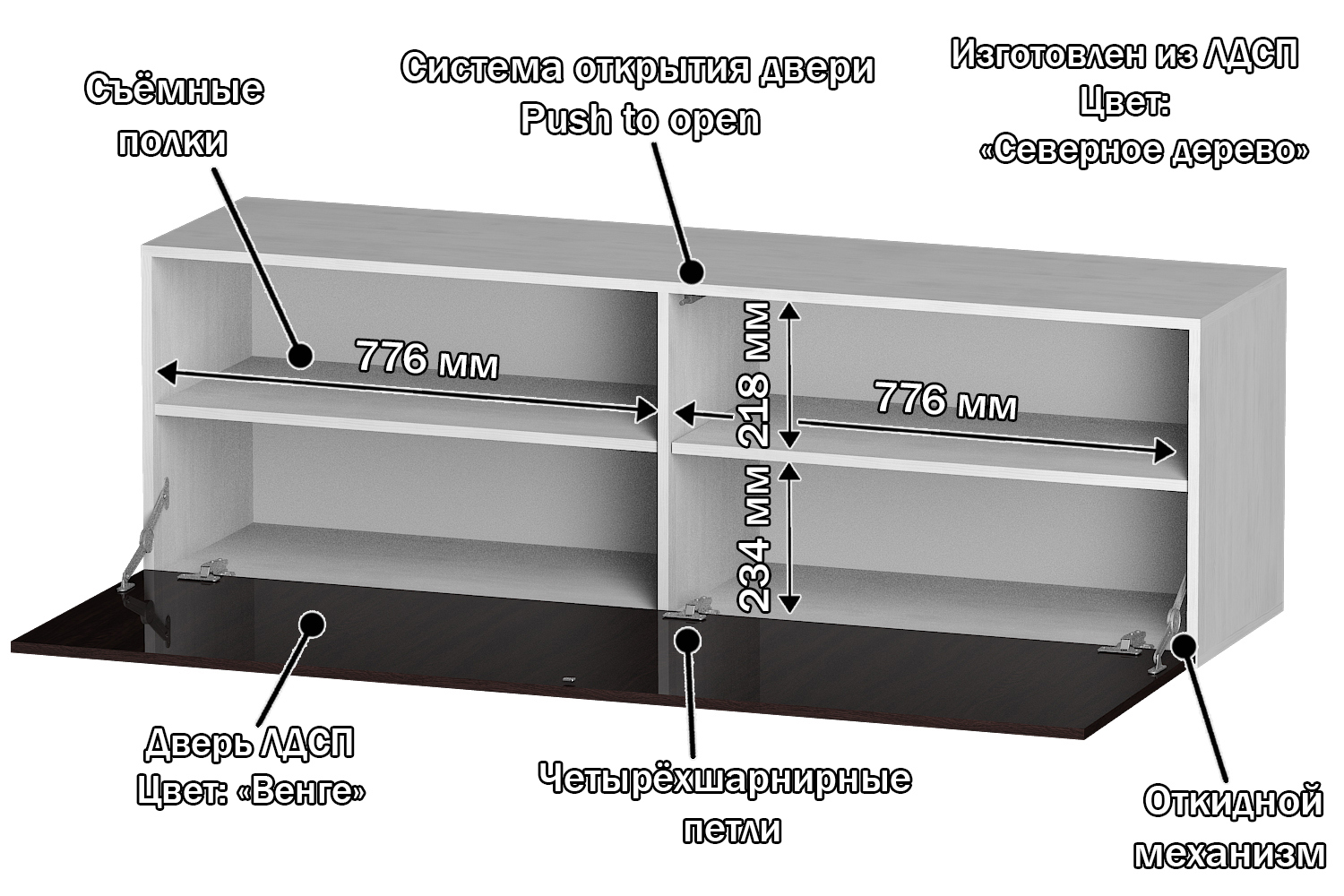 Съёмные полки

Система открытия двери
Push to open

Изготовлен из ЛДСП
Цвет:
«Северное дерево»

776 мм

218 мм

776 мм

234 мм

Дверь ЛДСП
Цвет: «Венге»

Четырёхшарнирные петли

Откидной механизм