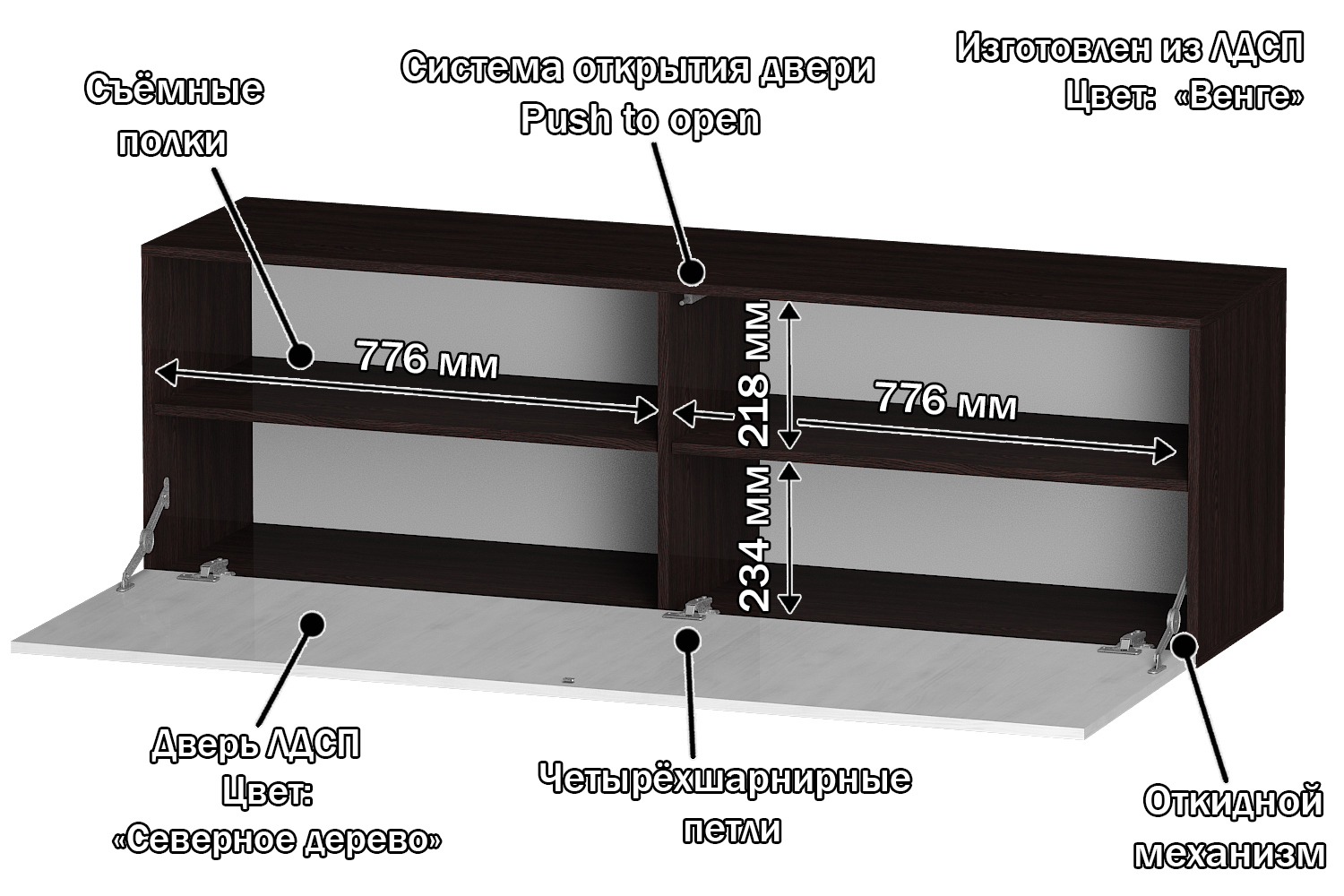 Съёмные полки

Система открытия двери
Push to open

Изготовлен из ЛДСП
Цвет: «Венге»

776 мм

218 мм

776 мм

234 мм

Дверь ЛДСП
Цвет:
«Северное дерево»

Четырёхшарнирные петли

Откидной механизм