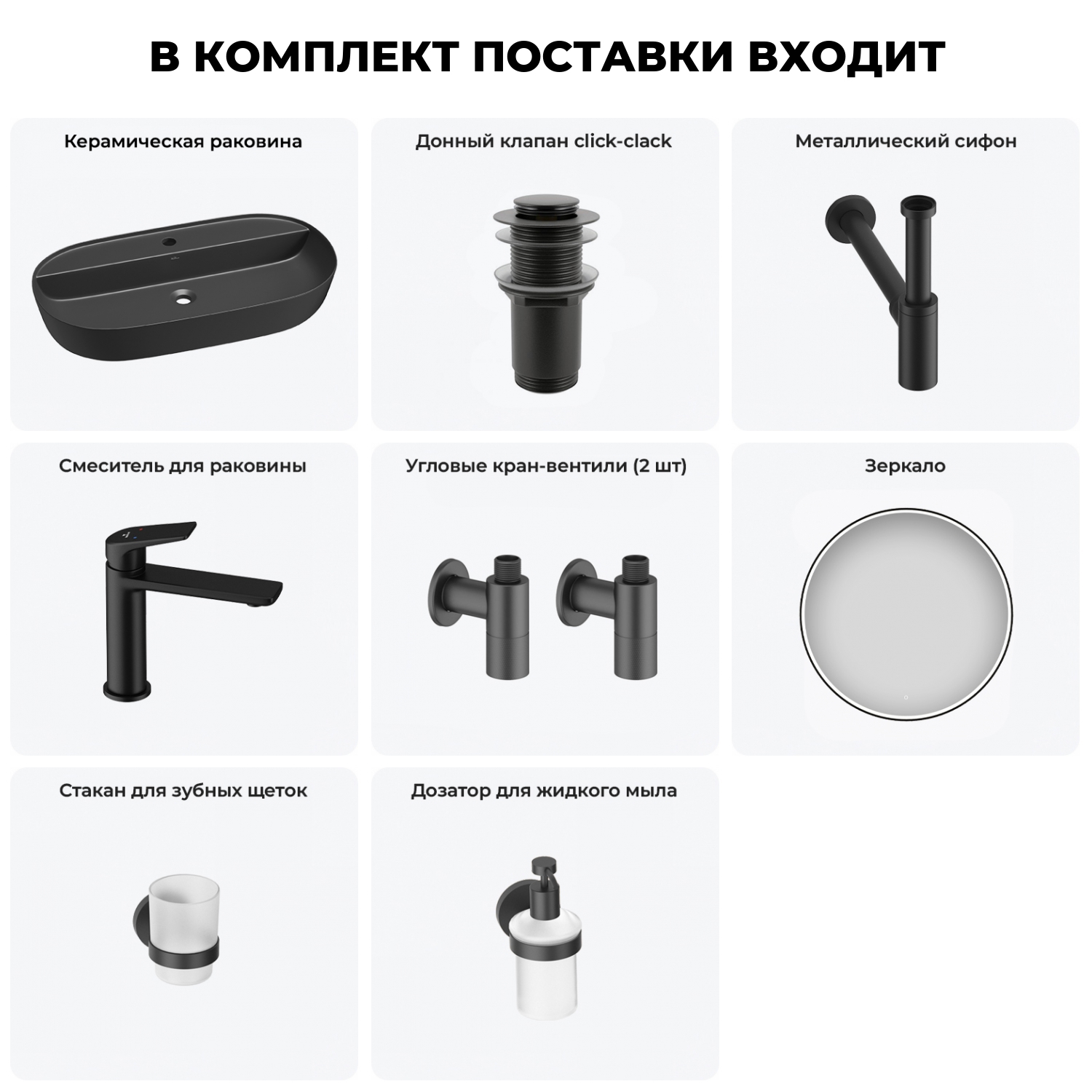 В КОМПЛЕКТ ПОСТАВКИ ВХОДИТ

Керамическая раковина

Донный клапан click-clack

Металлический сифон

Смеситель для раковины

Угловые кран-вентили (2 шт)

Зеркало

Стакан для зубных щеток

Дозатор для жидкого мыла