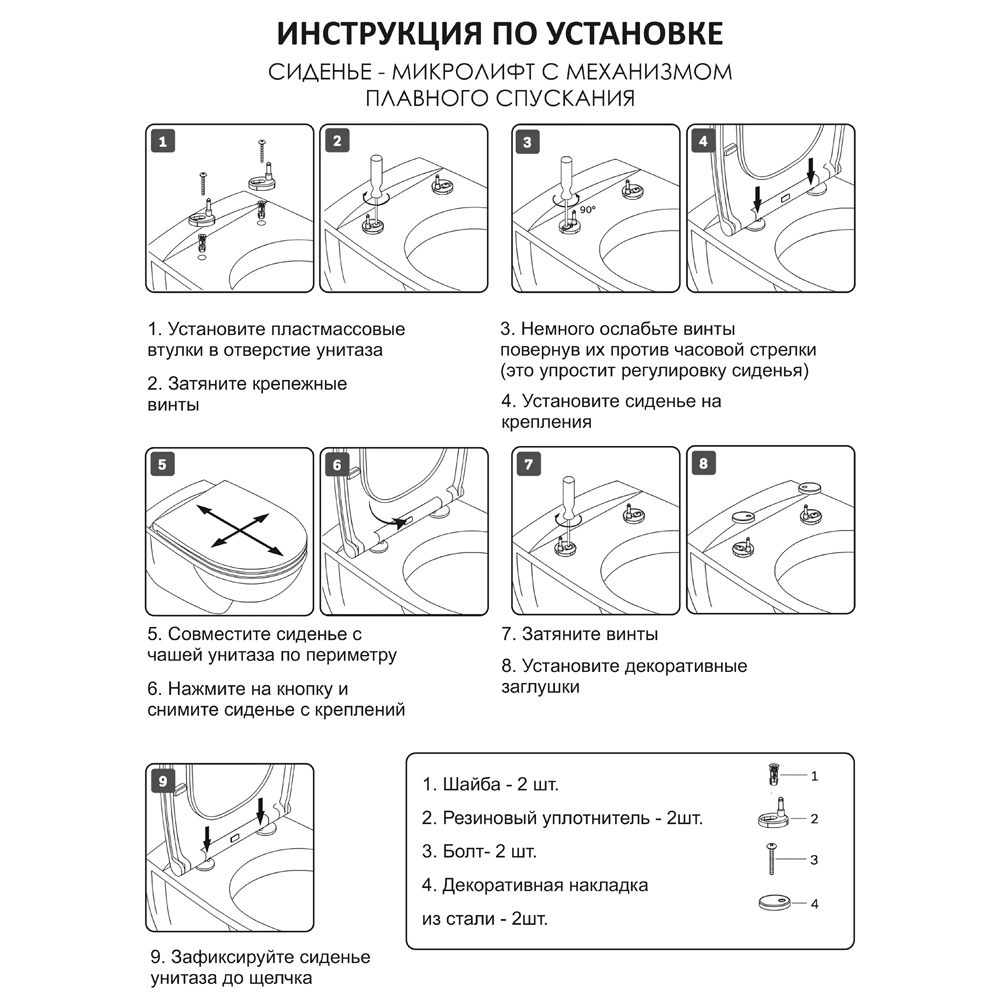 ИНСТРУКЦИЯ ПО УСТАНОВКЕ

СИДЕНЬЕ - МИКРОЛИФТ С МЕХАНИЗМОМ ПЛАВНОГО СПУСКАНИЯ

1

2

3

90°

4

1. Установите пластмассовые втулки в отверстие унитаза

2. Затяните крепежные винты

3. Немного ослабьте винты повернув их против часовой стрелки (это упростит регулировку сиденья)

4. Установите сиденье на крепления

5

6

7

8

5. Совместите сиденье с чашей унитаза по периметру

6. Нажмите на кнопку и снимите сиденье с креплений

7. Затяните винты

8. Установите декоративные заглушки

9

9. Зафиксируйте сиденье унитаза до щелчка

1. Шайба - 2 шт.

2. Резиновый уплотнитель - 2шт.

3. Болт- 2 шт.

4. Декоративная накладка из стали - 2шт.

1

2

3

4