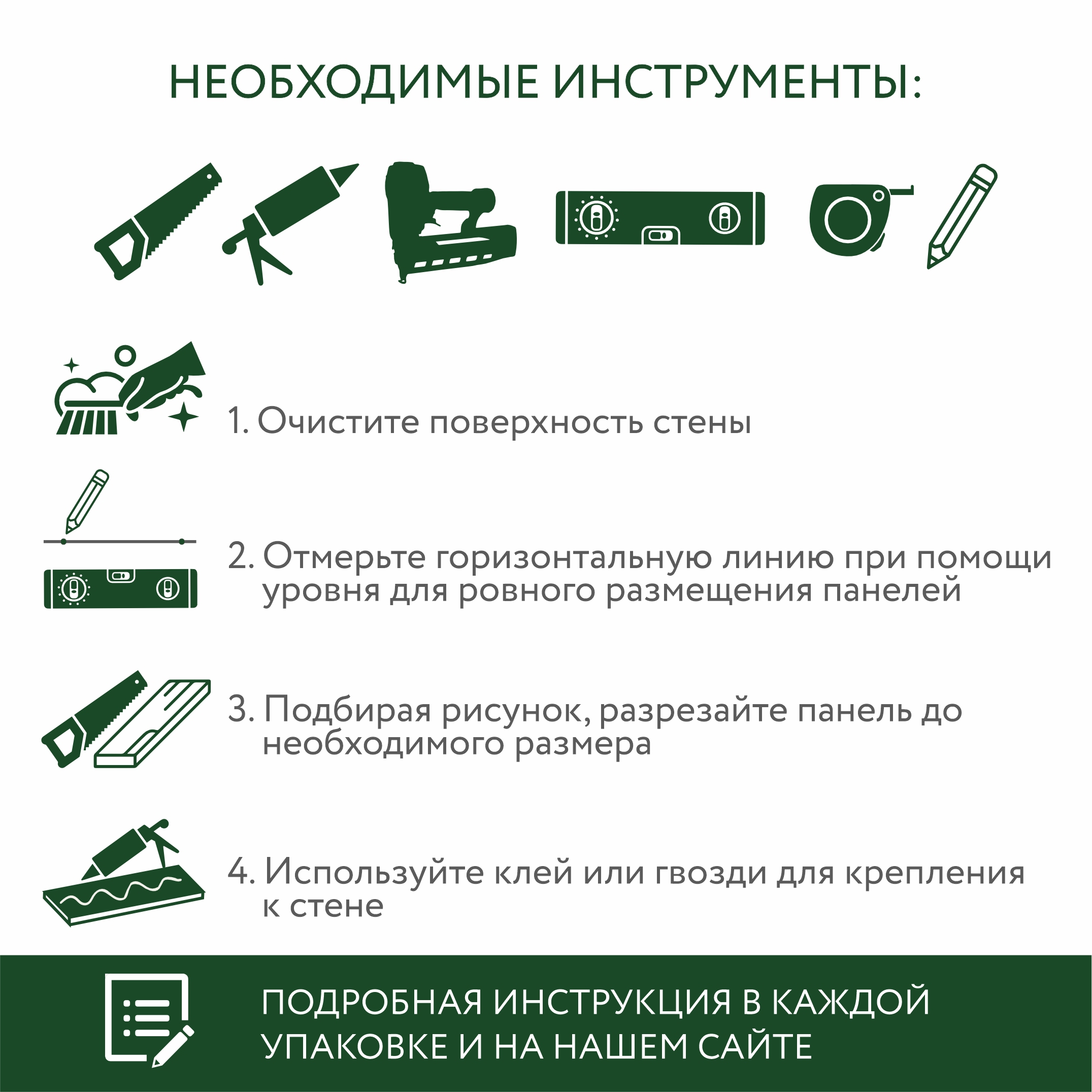 НЕОБХОДИМЫЕ ИНСТРУМЕНТЫ:

1. Очистите поверхность стены

2. Отмерьте горизонтальную линию при помощи уровня для ровного размещения панелей

3. Подбирая рисунок, разрезайте панель до необходимого размера

4. Используйте клей или гвозди для крепления к стене

ПОДРОБНАЯ ИНСТРУКЦИЯ В КАЖДОЙ УПАКОВКЕ И НА НАШЕМ САЙТЕ