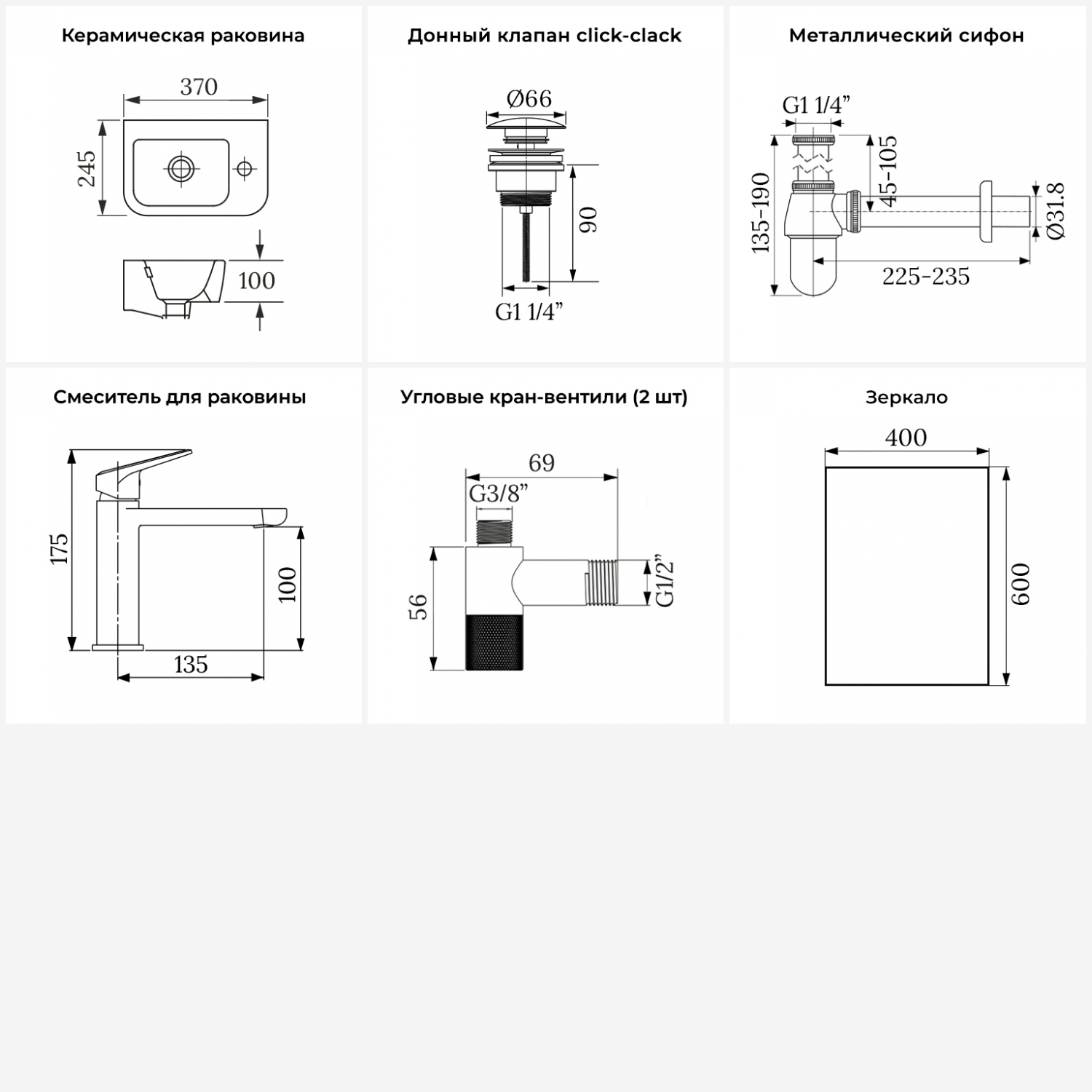 Керамическая раковина

370

245

100

Донный клапан click-clack

Ø66

90

G1 1/4”

Металлический сифон

G1 1/4”

135-190

45-105

Ø31.8

225-235

Смеситель для раковины

175

100

135

Угловые кран-вентили (2 шт)

69

G3/8”

56

G1/2”

Зеркало

400

600