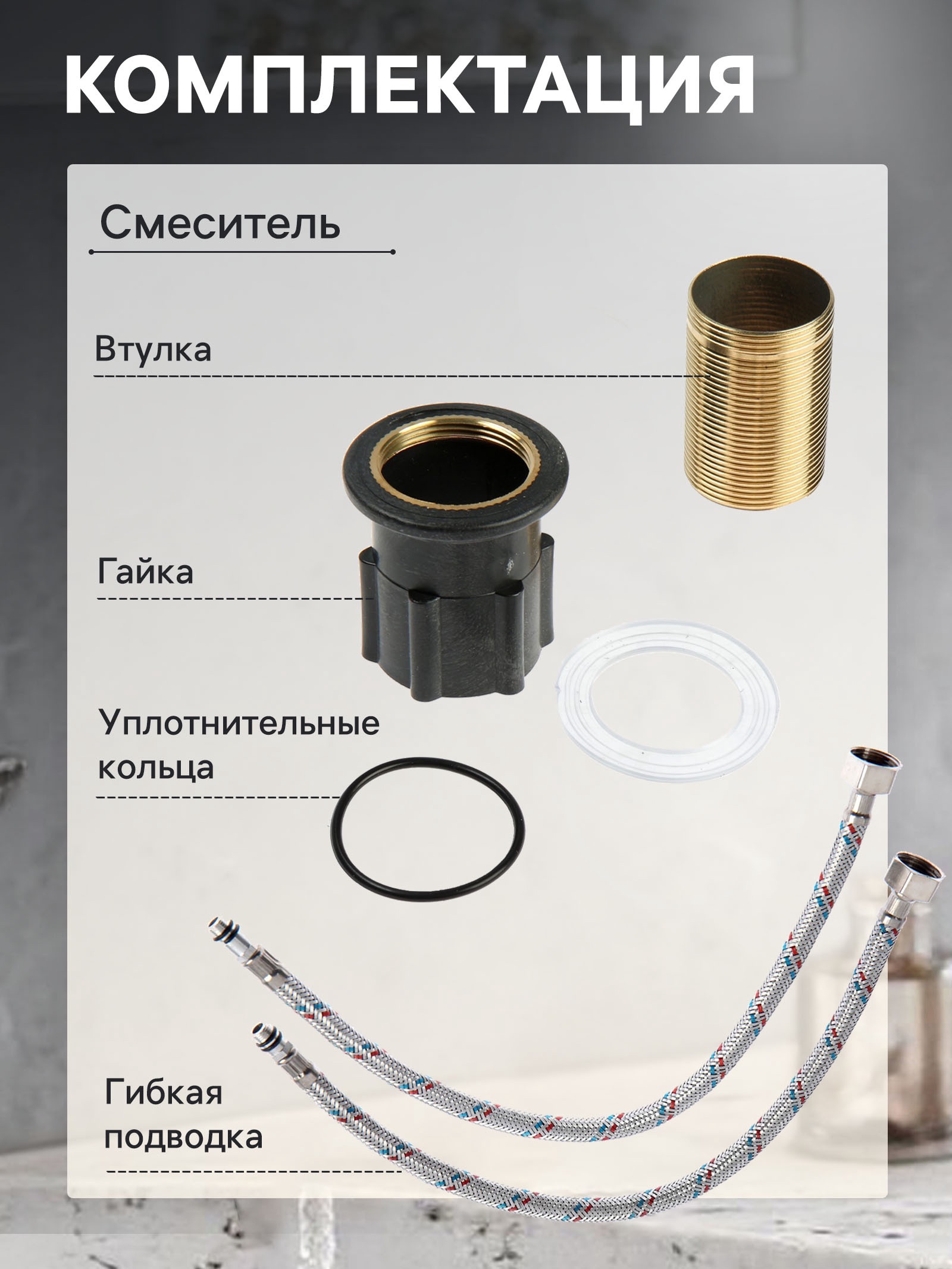 КОМПЛЕКТАЦИЯ

Смеситель

Втулка

Гайка

Уплотнительные кольца

Гибкая подводка