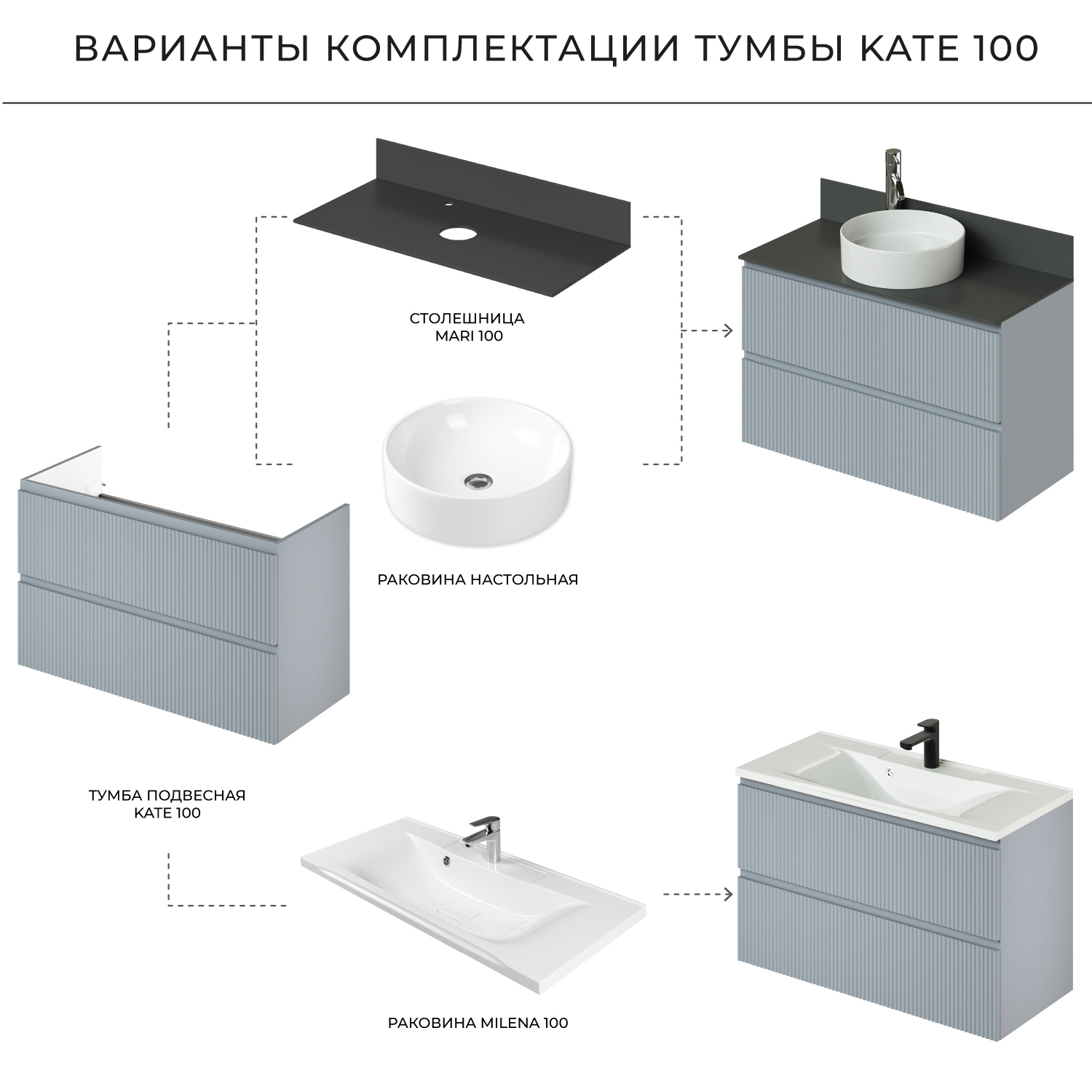 ВАРИАНТЫ КОМПЛЕКТАЦИИ ТУМБЫ KATE 100

СТОЛЕШНИЦА
MARI 100

РАКОВИНА НАСТОЛЬНАЯ

ТУМБА ПОДВЕСНАЯ
KATE 100

РАКОВИНА MILENA 100