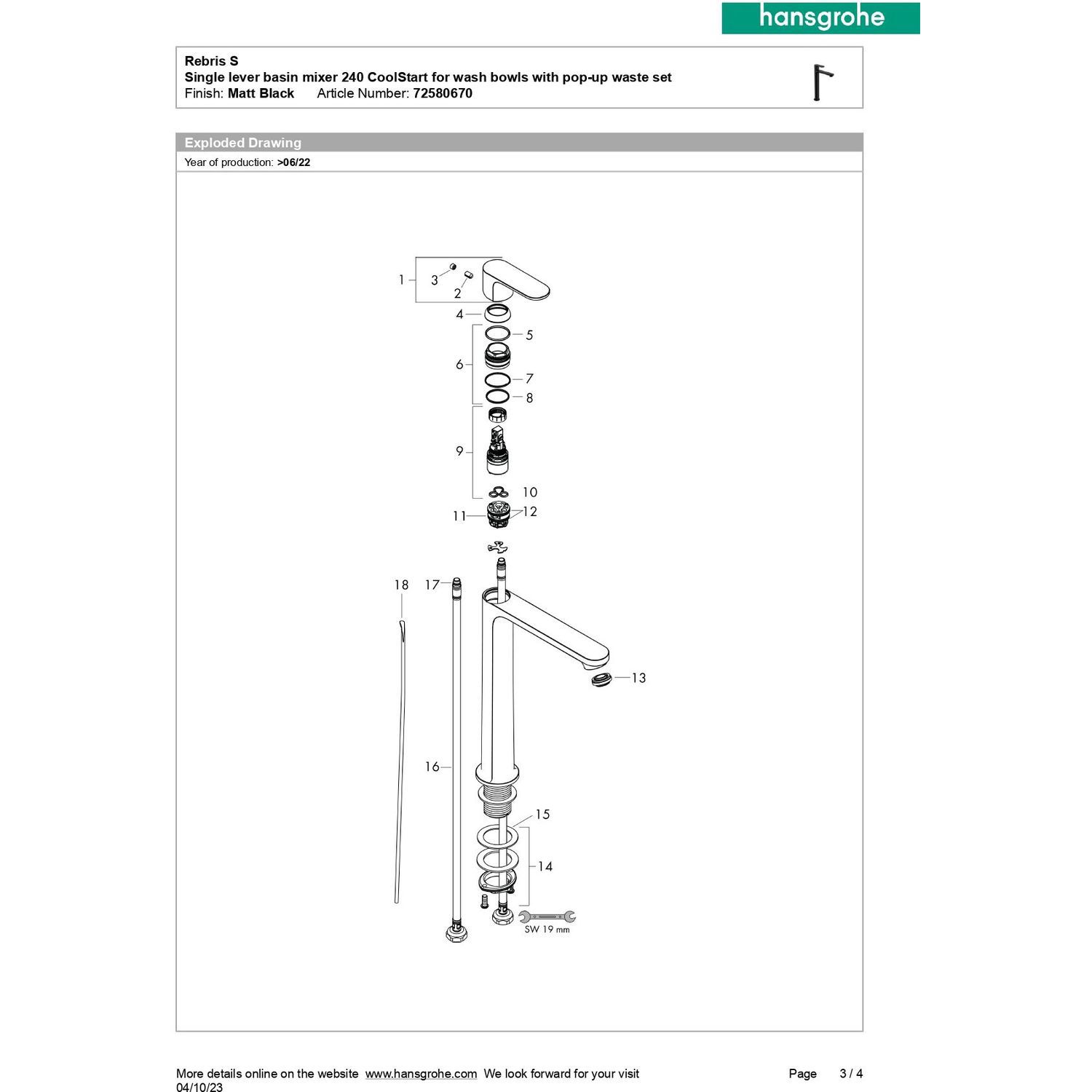 hansgrohe

Rebris S
Single lever basin mixer 240 CoolStart for wash bowls with pop-up waste set
Finish: Matt Black Article Number: 72580670

Exploded Drawing
Year of production: >06/22

1
3
2
4
5
6
7
8
9
10
11
12
18
17
13
16
15
14
SW 19 mm

More details online on the website www.hansgrohe.com We look forward for your visit
04/10/23
Page 3 / 4