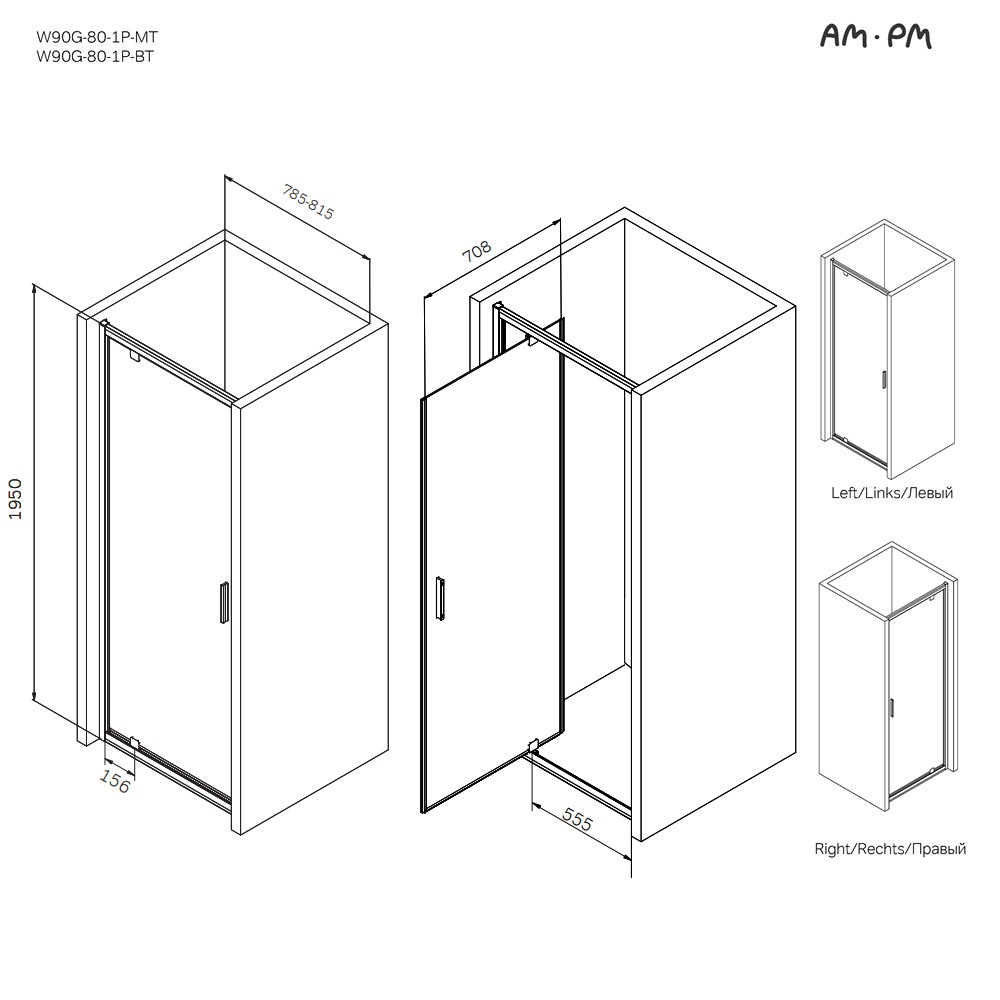 W90G-80-1P-MT
W90G-80-1P-BT

AM·PM

785-815

1950

156

708

555

Left/Links/Левый

Right/Rechts/Правый