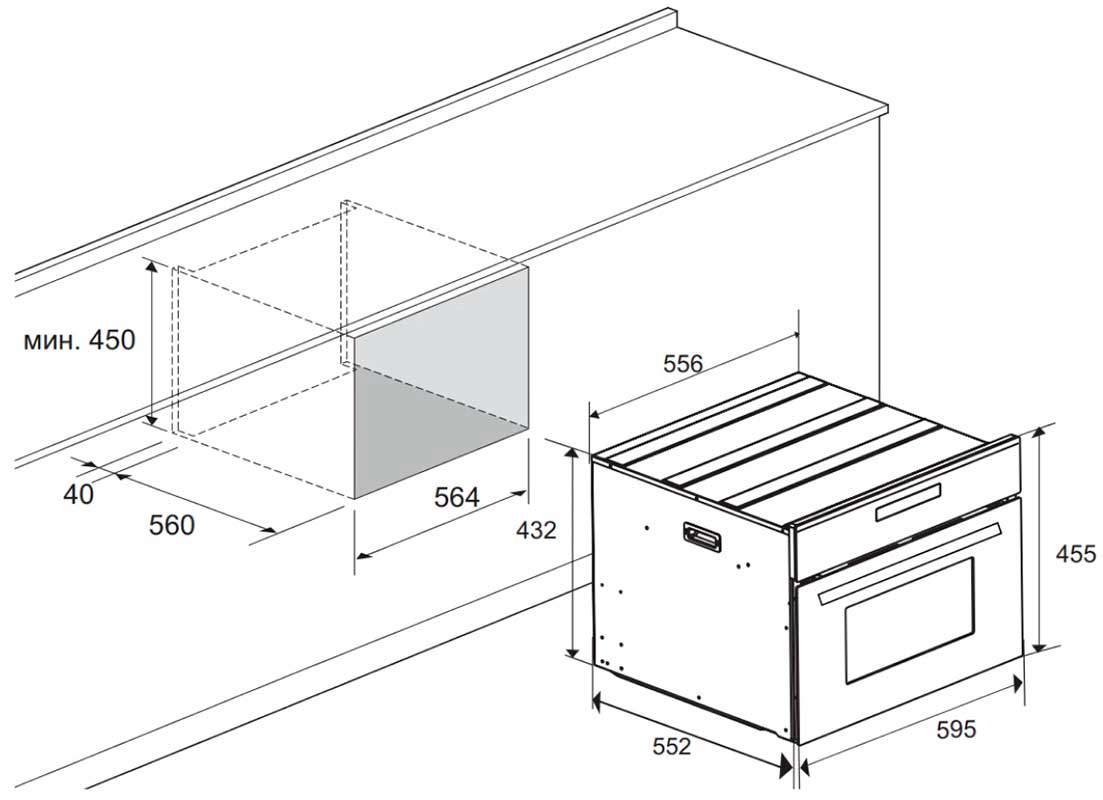 мин. 450

40

560

564

556

432

455

552

595