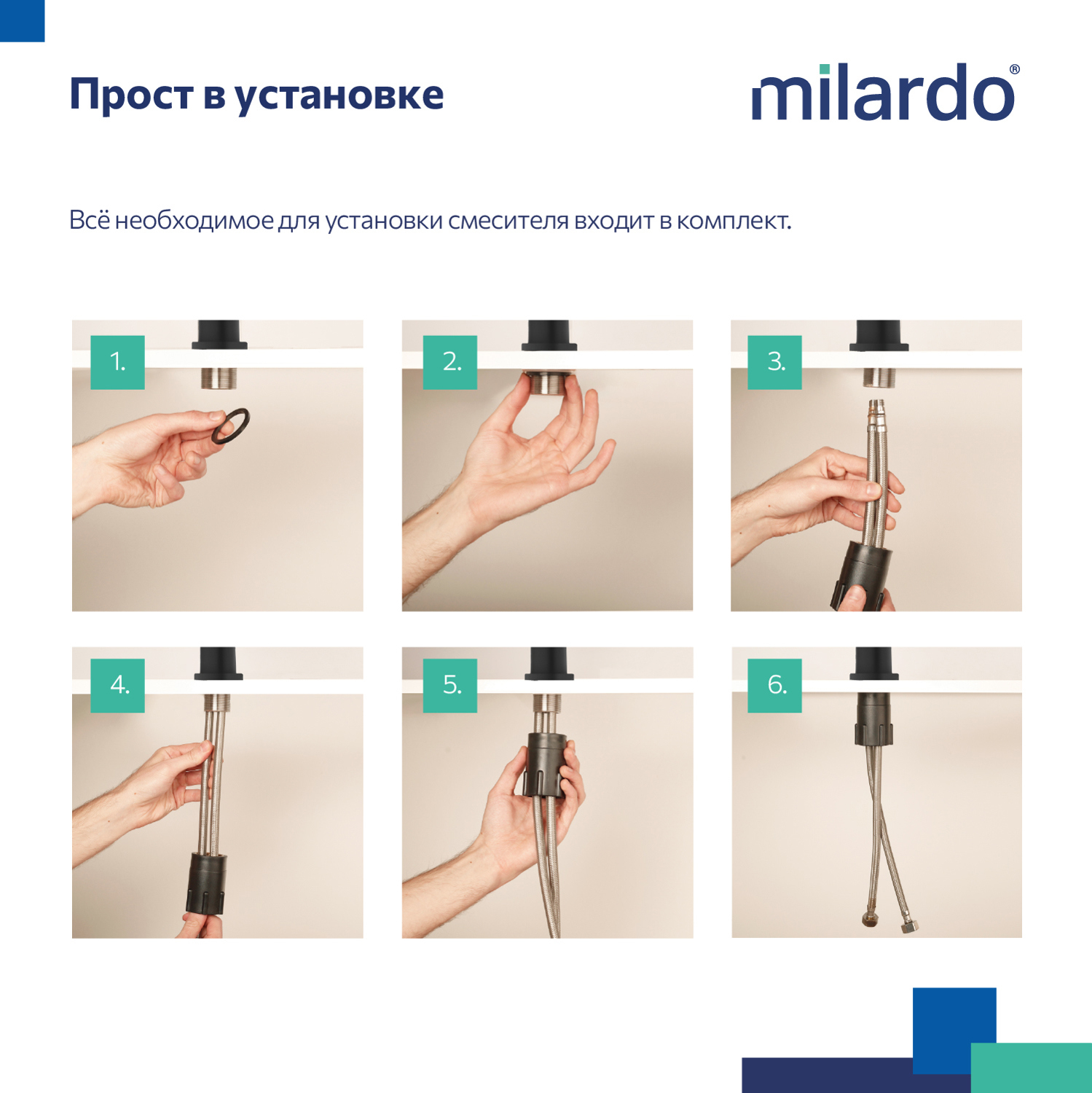 Прост в установке

milardo®

Всё необходимое для установки смесителя входит в комплект.

1.

2.

3.

4.

5.

6.