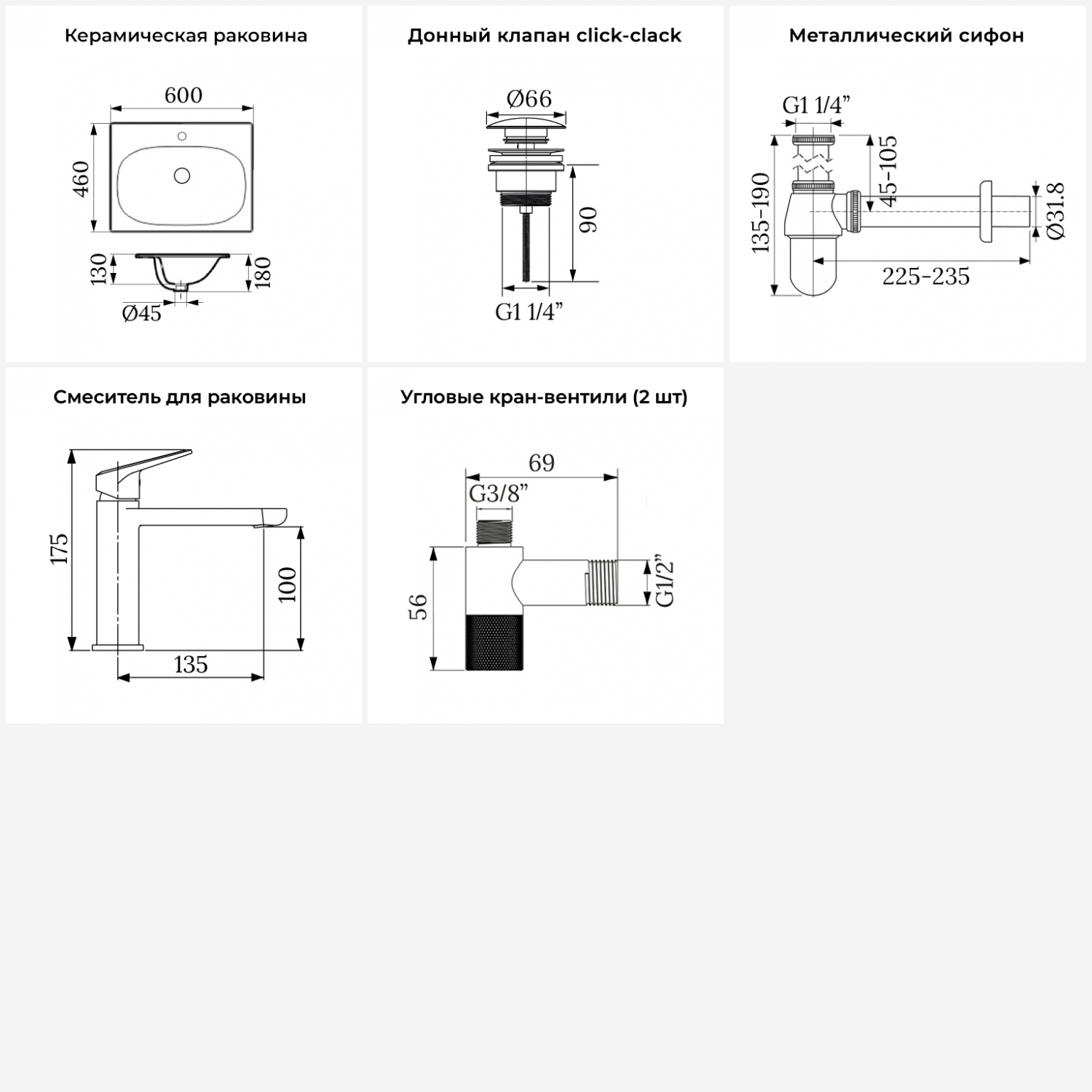 Керамическая раковина

600

460

130

180

Ø45

Донный клапан click-clack

Ø66

90

G1 1/4”

Металлический сифон

G1 1/4”

45-105

135-190

Ø31.8

225-235

Смеситель для раковины

175

100

135

Угловые кран-вентили (2 шт)

69

G3/8”

56

G1/2”