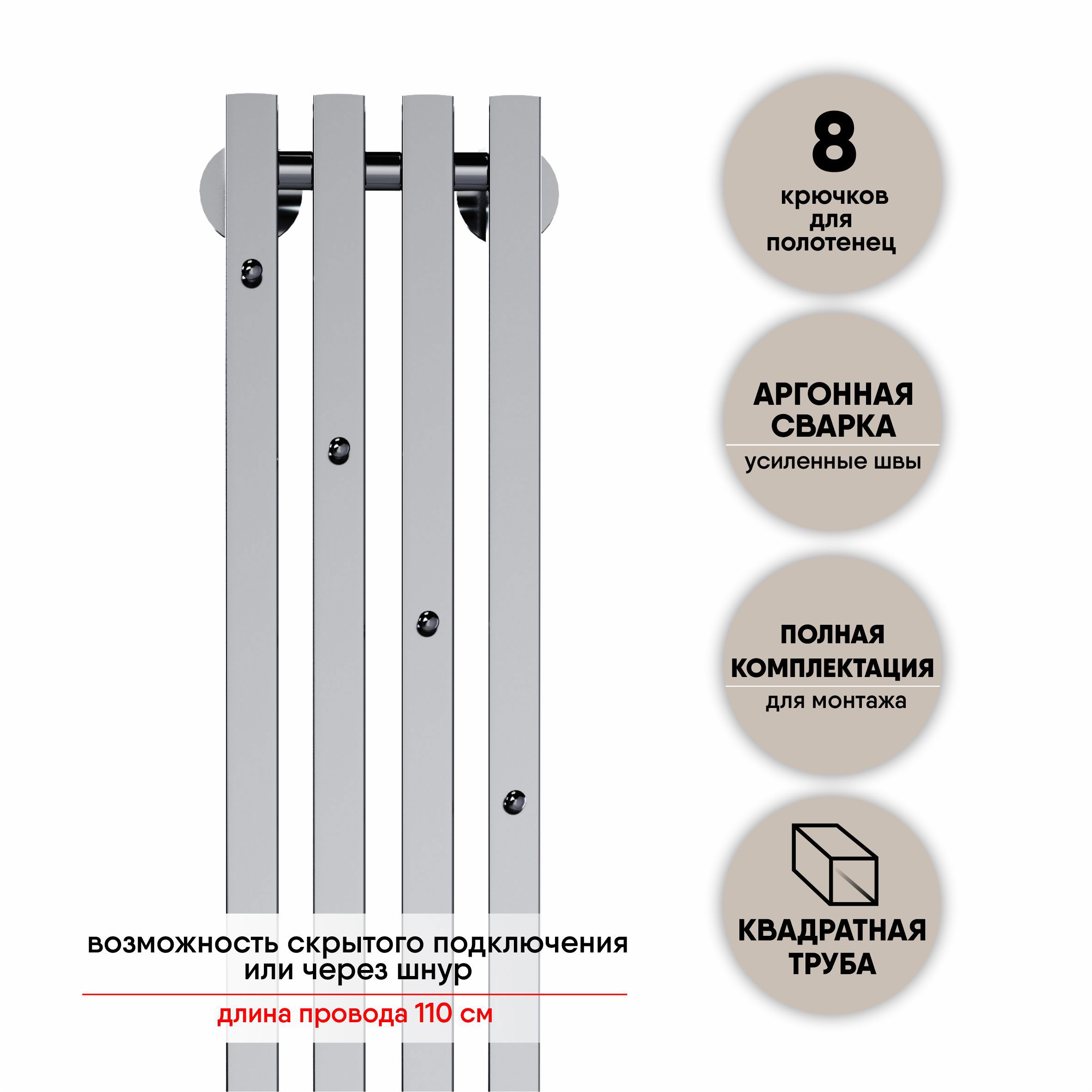 8
крючков
для
полотенец

АРГОННАЯ
СВАРКА
усиленные швы

ПОЛНАЯ
КОМПЛЕКТАЦИЯ
для монтажа

КВАДРАТНАЯ
ТРУБА

возможность скрытого подключения
или через шнур

длина провода 110 см