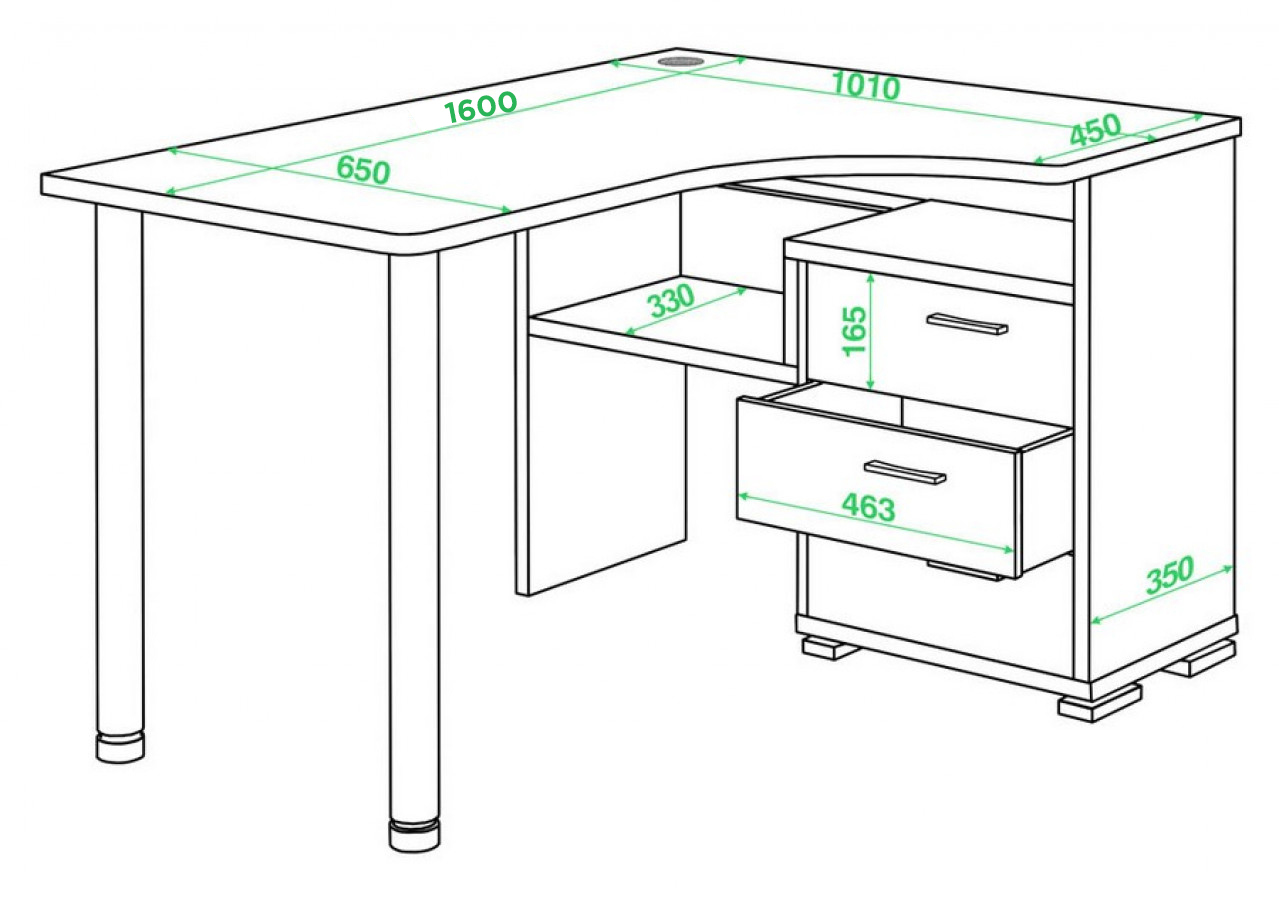 1600
1010
450
650
330
165
463
350