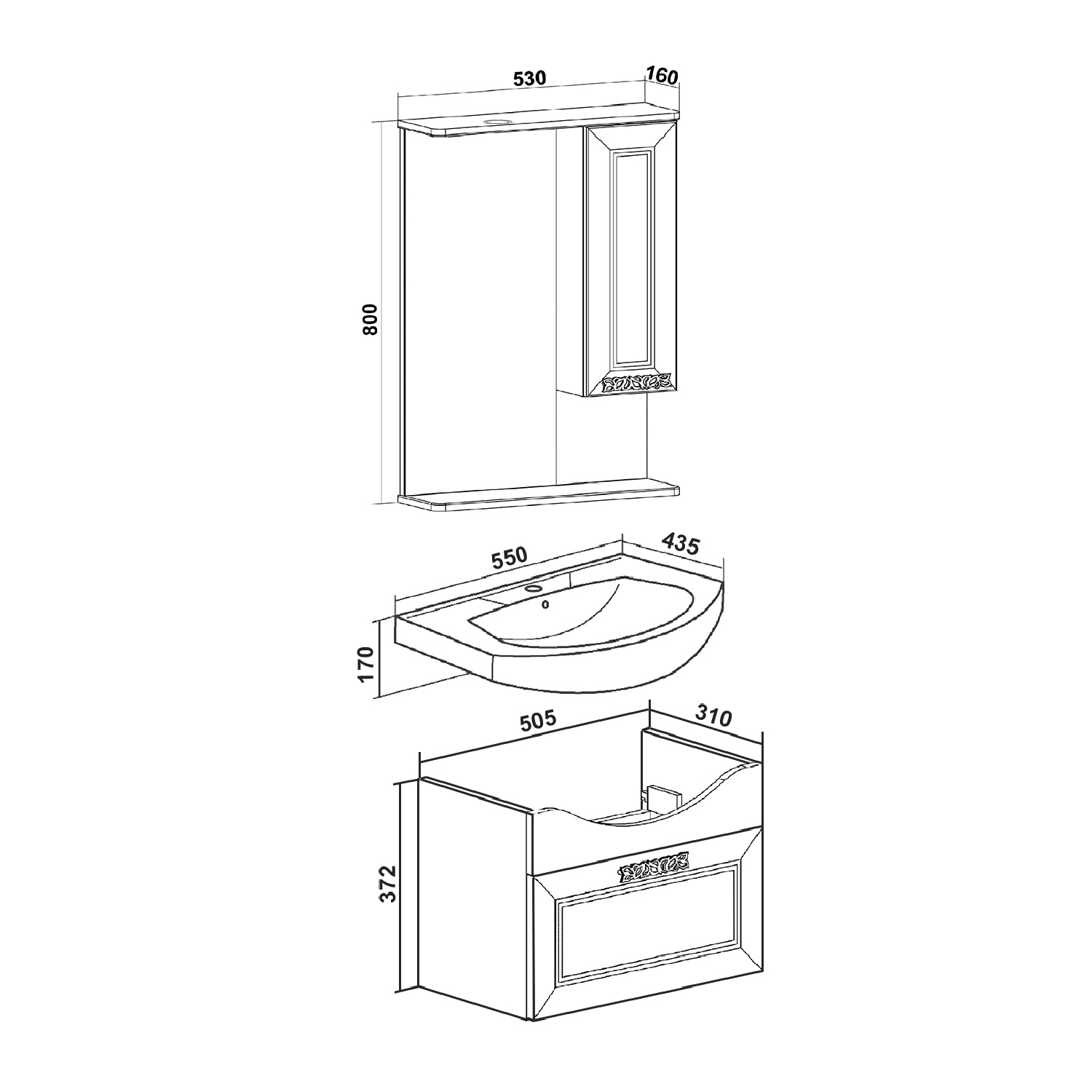 530
160
800
550
435
170
505
310
372