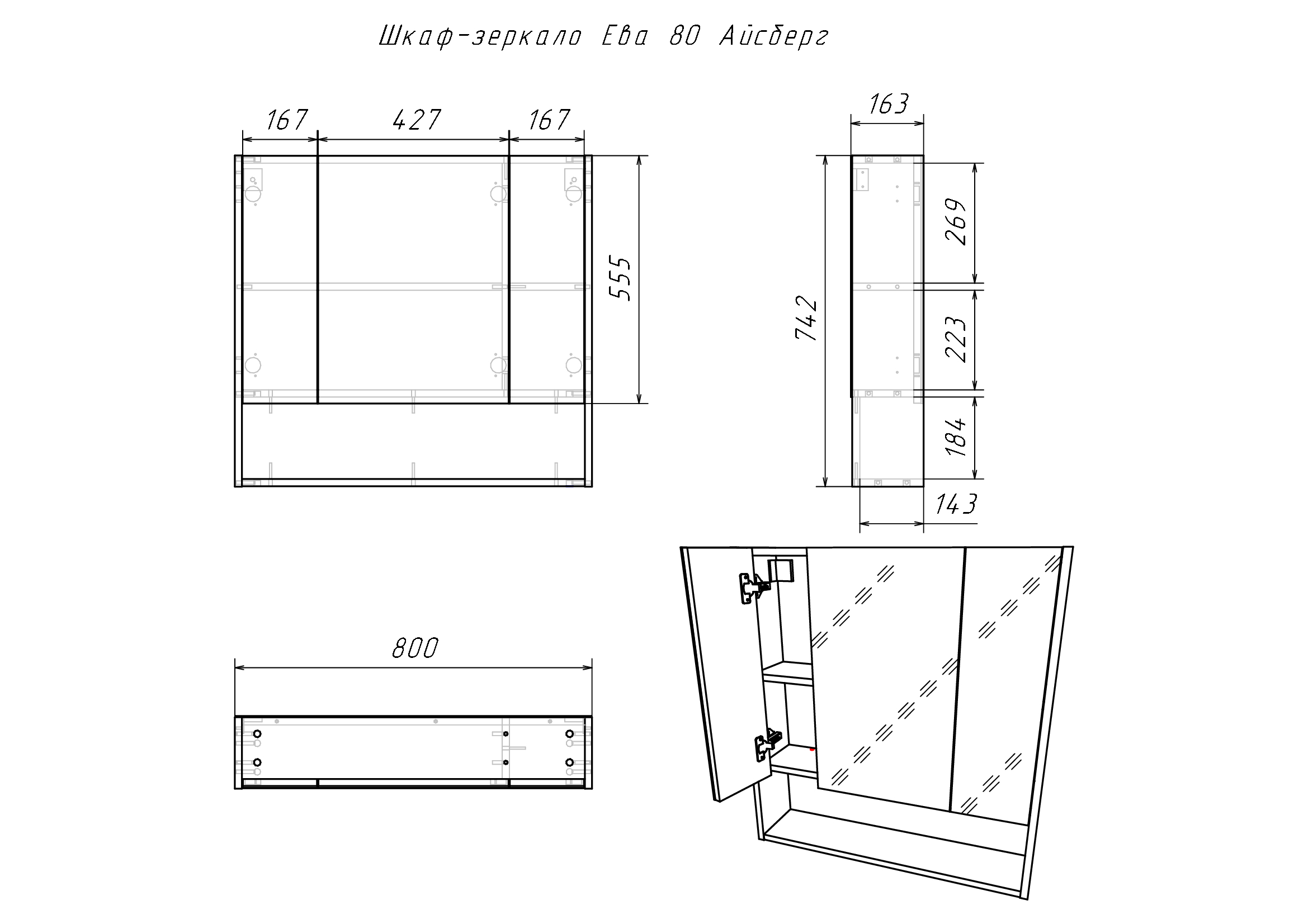 Шкаф-зеркало Ева 80 Айсберг

167
427
167
555

163
742
269
223
184
143

800