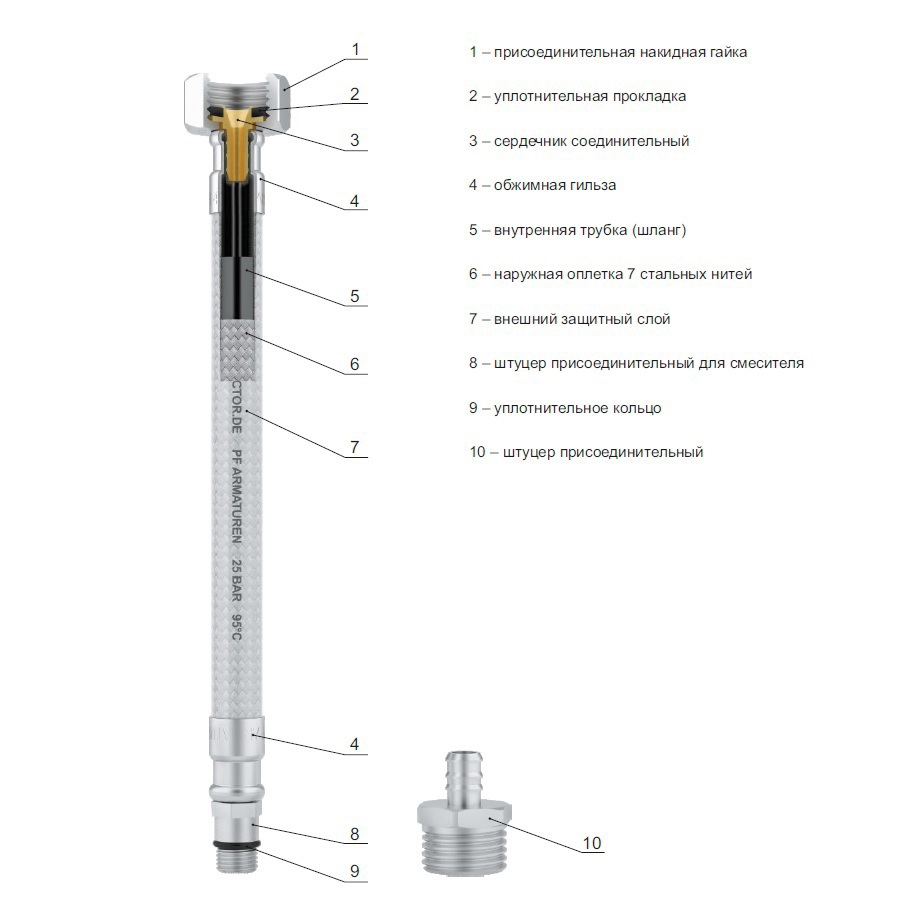 1
2
3
4
5
6
7
CTOR.DE PF ARMATUREN 25 BAR 95°C
4
8
9
10

1 – присоединительная накидная гайка

2 – уплотнительная прокладка

3 – сердечник соединительный

4 – обжимная гильза

5 – внутренняя трубка (шланг)

6 – наружная оплетка 7 стальных нитей

7 – внешний защитный слой

8 – штуцер присоединительный для смесителя

9 – уплотнительное кольцо

10 – штуцер присоединительный