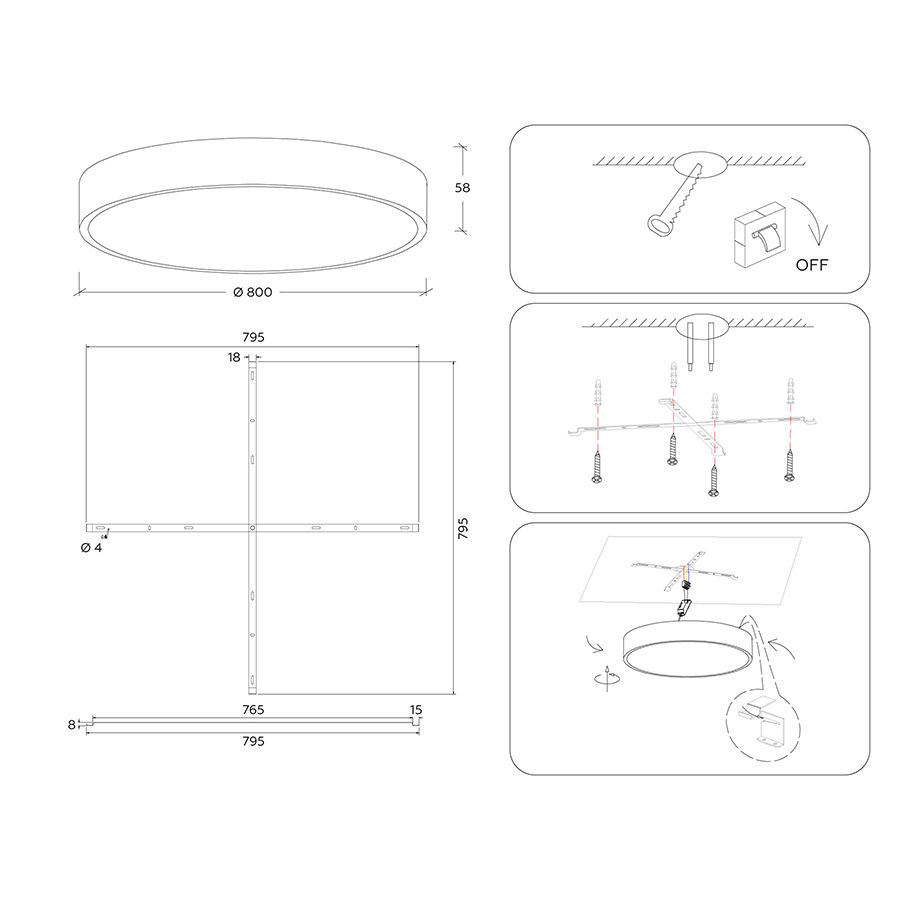 58

Ø 800

795

18

795

Ø 4

765

15

8

795

OFF