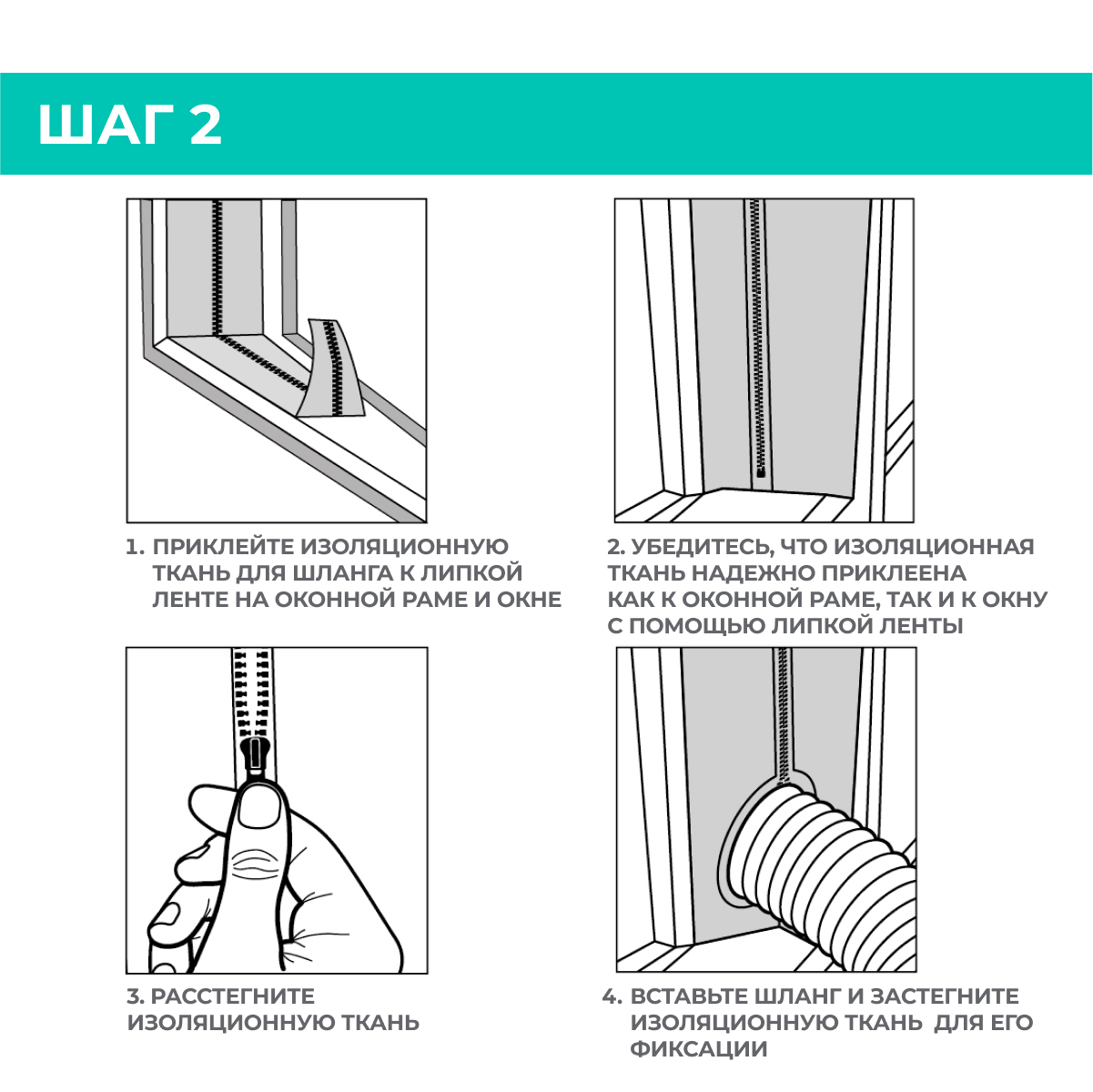 ШАГ 2

1. ПРИКЛЕЙТЕ ИЗОЛЯЦИОННУЮ ТКАНЬ ДЛЯ ШЛАНГА К ЛИПКОЙ ЛЕНТЕ НА ОКОННОЙ РАМЕ И ОКНЕ

2. УБЕДИТЕСЬ, ЧТО ИЗОЛЯЦИОННАЯ ТКАНЬ НАДЕЖНО ПРИКЛЕЕНА КАК К ОКОННОЙ РАМЕ, ТАК И К ОКНУ С ПОМОЩЬЮ ЛИПКОЙ ЛЕНТЫ

3. РАССТЕГНИТЕ ИЗОЛЯЦИОННУЮ ТКАНЬ

4. ВСТАВЬТЕ ШЛАНГ И ЗАСТЕГНИТЕ ИЗОЛЯЦИОННУЮ ТКАНЬ ДЛЯ ЕГО ФИКСАЦИИ