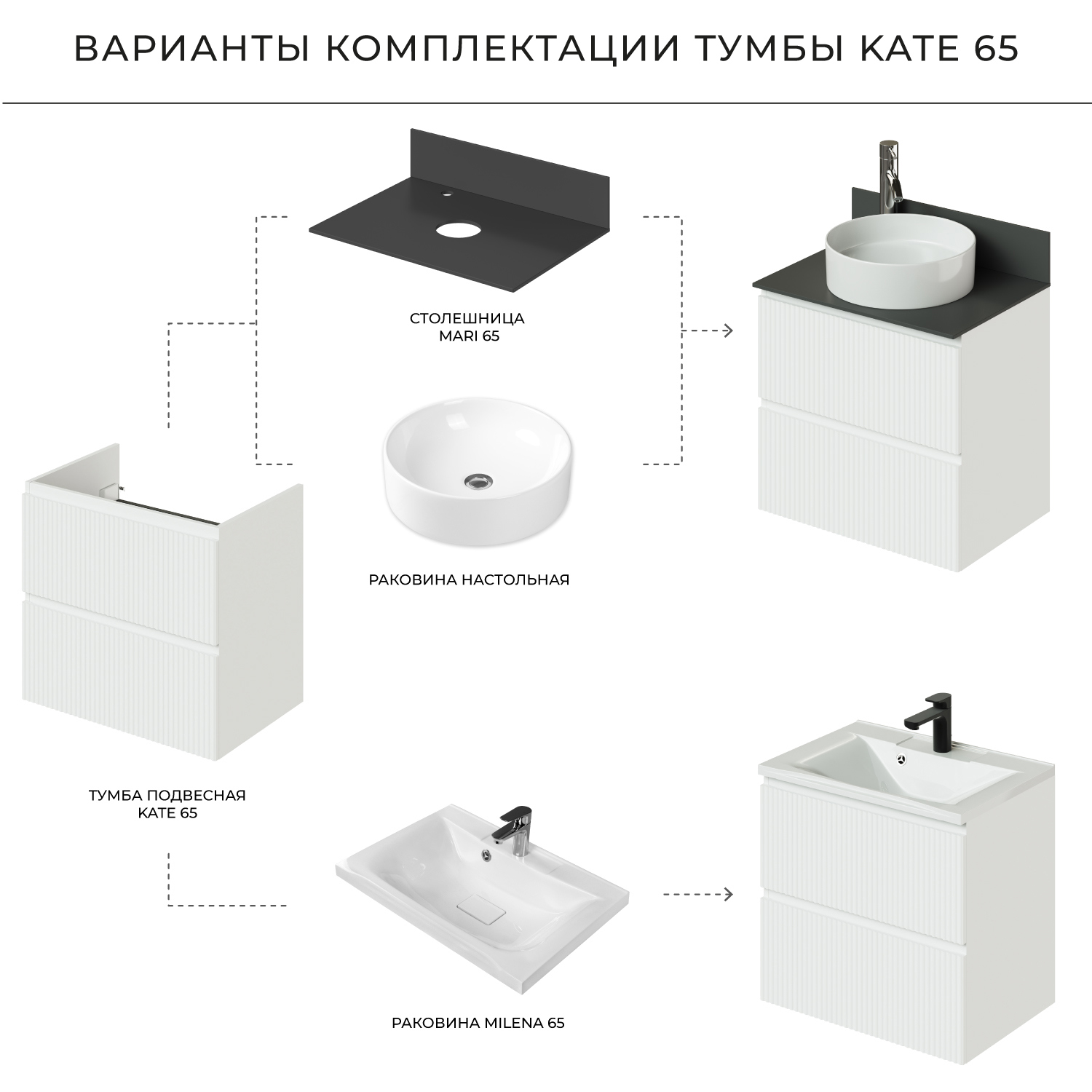 ВАРИАНТЫ КОМПЛЕКТАЦИИ ТУМБЫ KATE 65

СТОЛЕШНИЦА
MARI 65

РАКОВИНА НАСТОЛЬНАЯ

ТУМБА ПОДВЕСНАЯ
KATE 65

РАКОВИНА MILENA 65