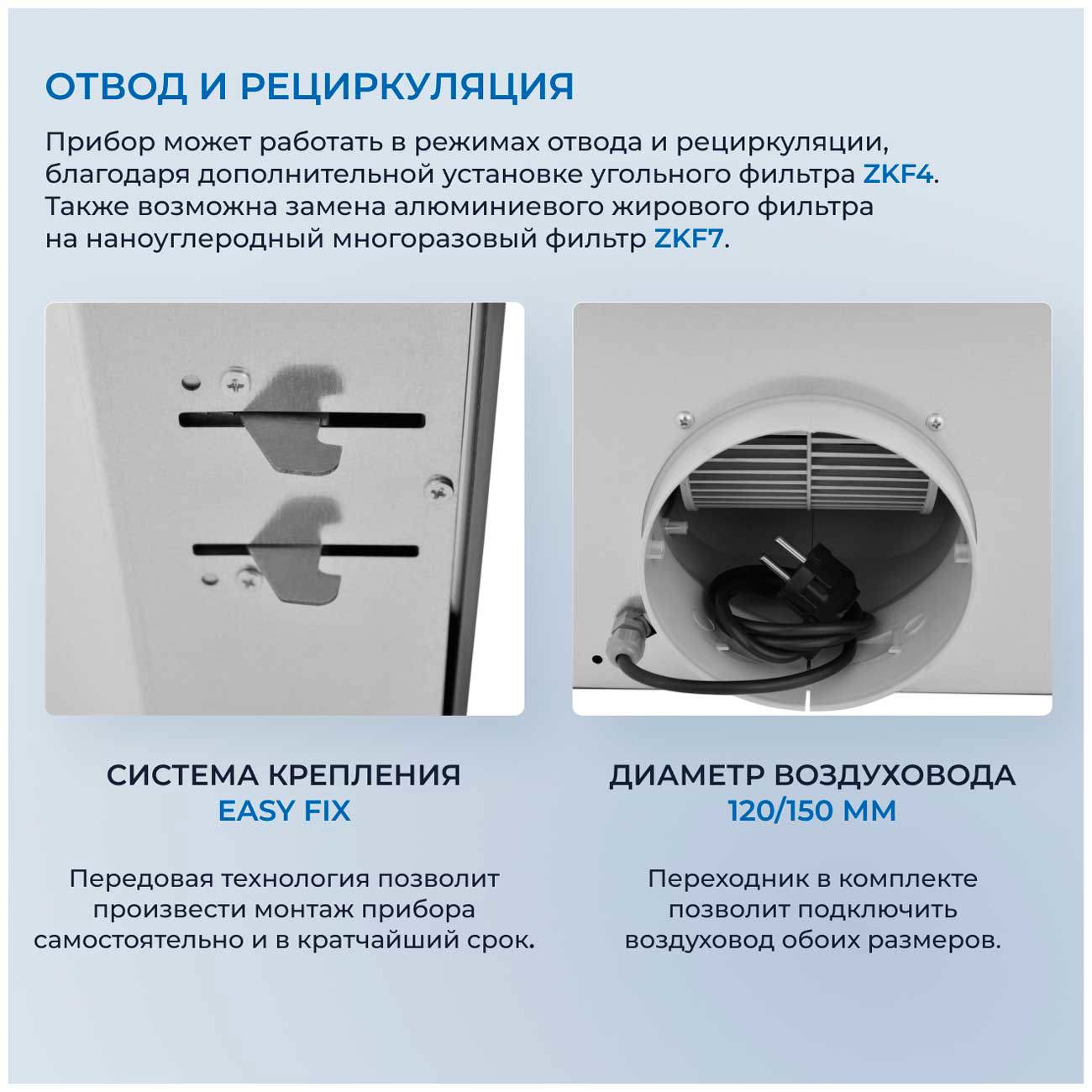 ОТВОД И РЕЦИРКУЛЯЦИЯ

Прибор может работать в режимах отвода и рециркуляции, благодаря дополнительной установке угольного фильтра ZKF4. Также возможна замена алюминиевого жирового фильтра на наноуглеродный многоразовый фильтр ZKF7.

СИСТЕМА КРЕПЛЕНИЯ
EASY FIX

Передовая технология позволит произвести монтаж прибора самостоятельно и в кратчайший срок.

ДИАМЕТР ВОЗДУХОВОДА
120/150 ММ

Переходник в комплекте позволит подключить воздуховод обоих размеров.